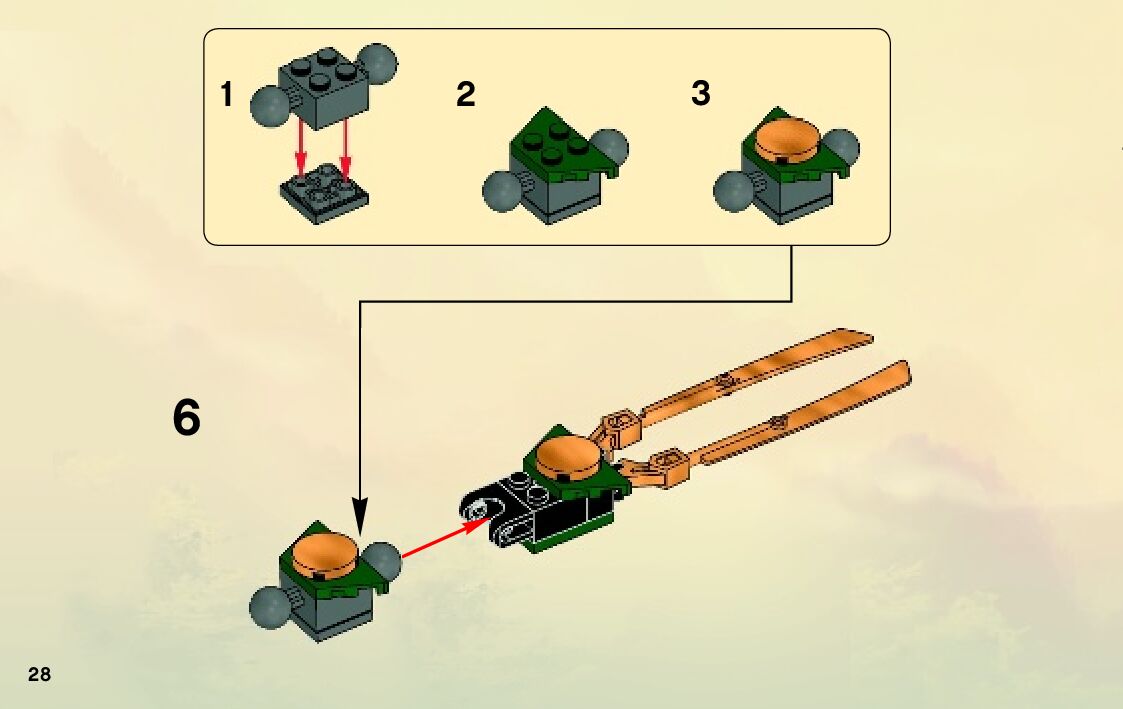 1

2

3

6

28