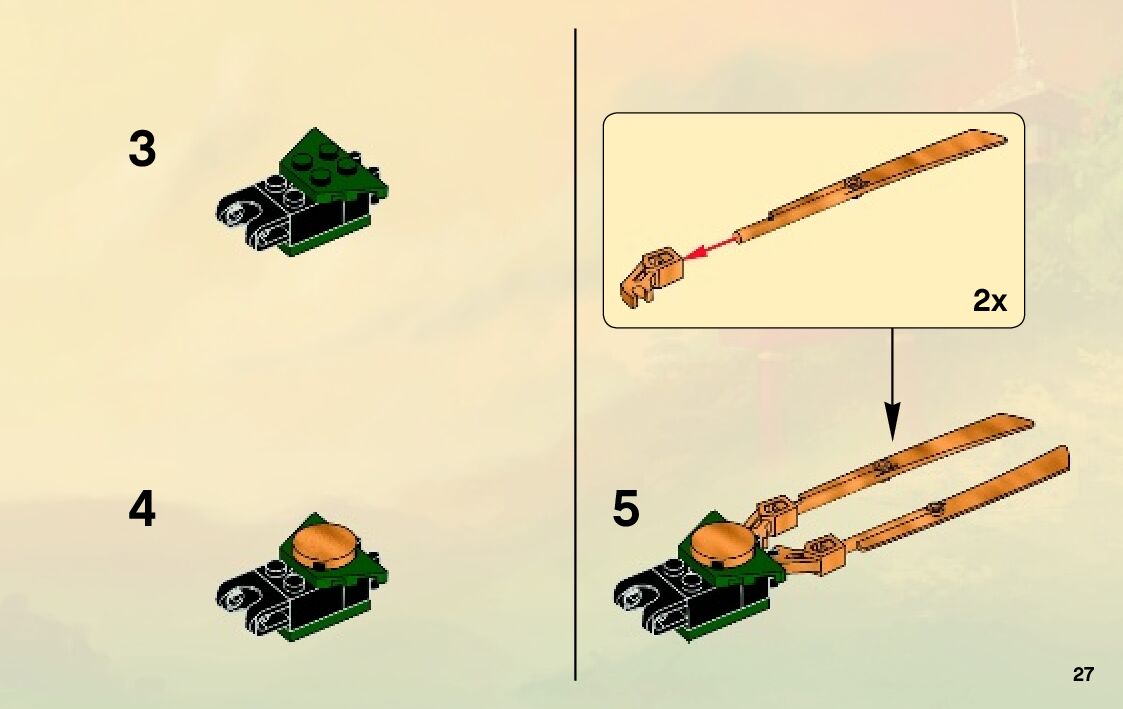 3

4

2x

5

27