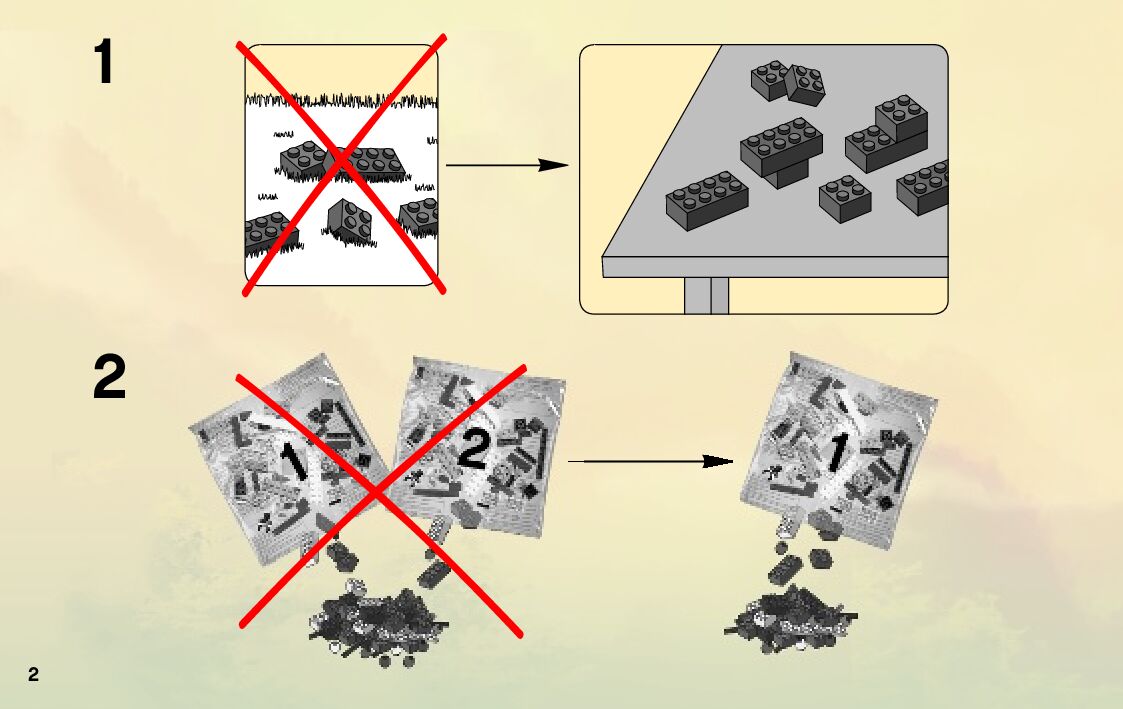 1

2

1

2

1

2