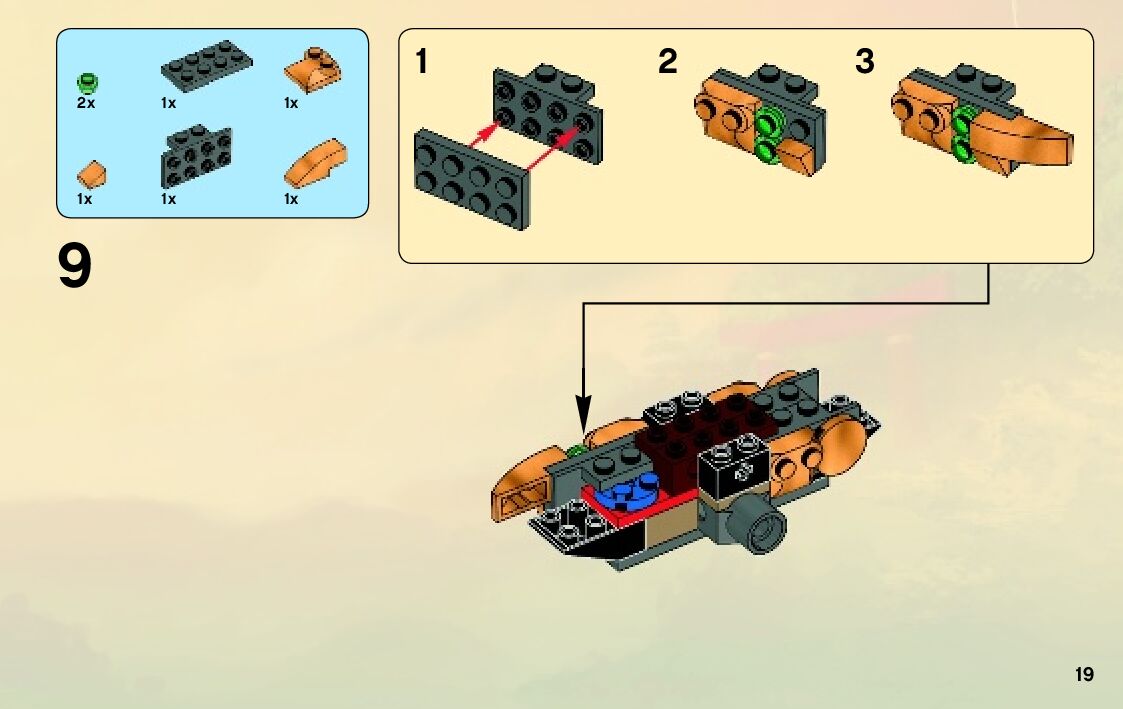 2x 1x 1x
1x 1x 1x

9

1 2 3

19