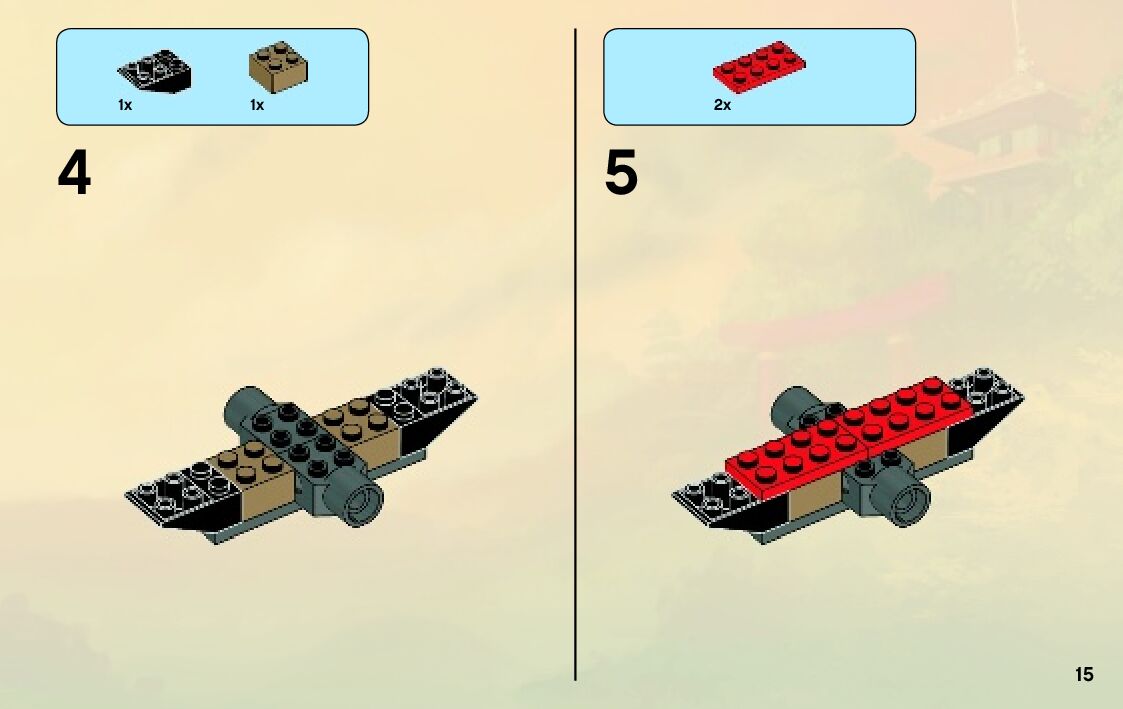 1x 1x

4

2x

5

15