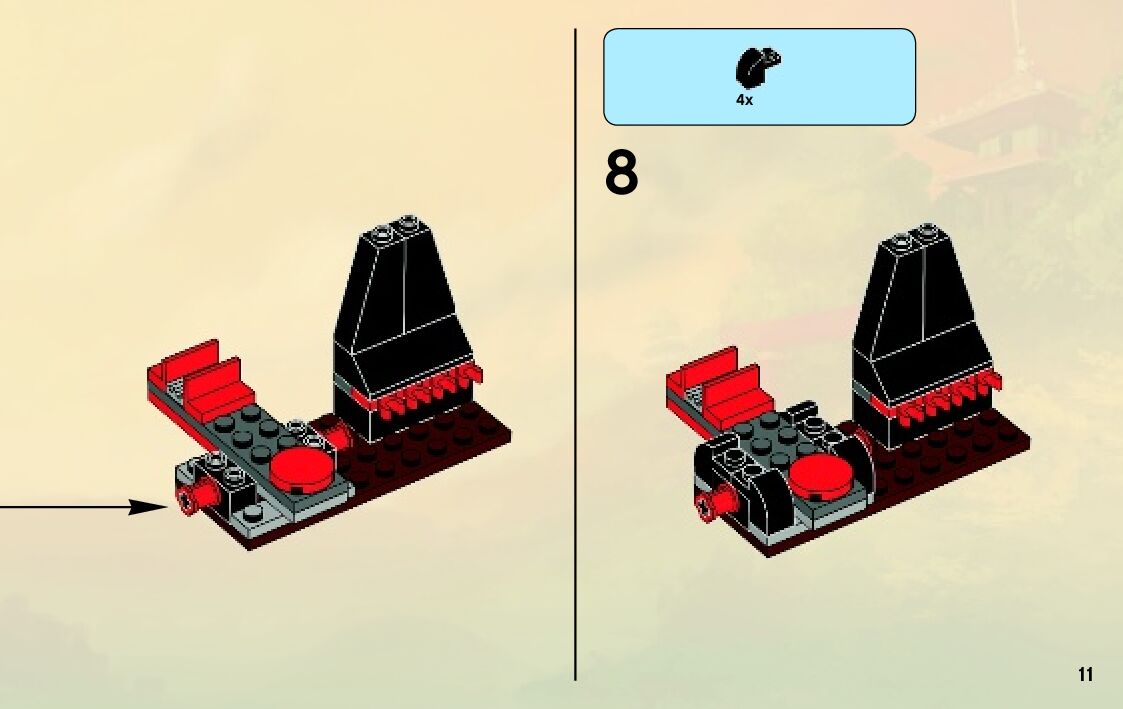 4x

8

11