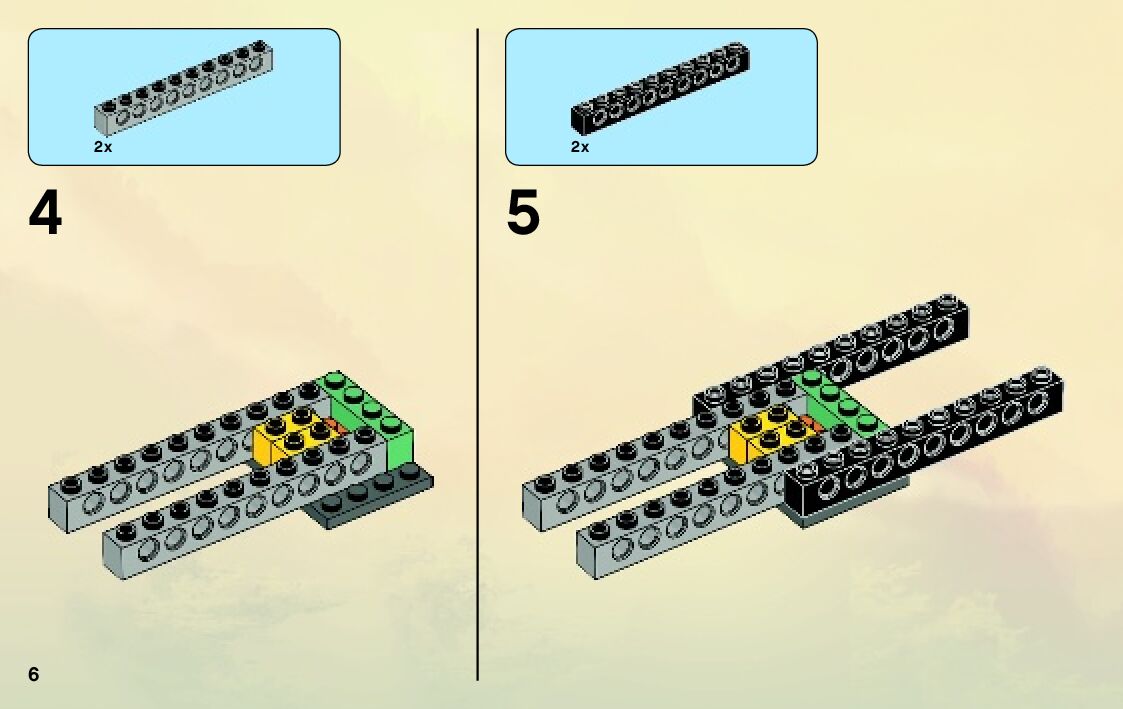 2x

4

2x

5

6