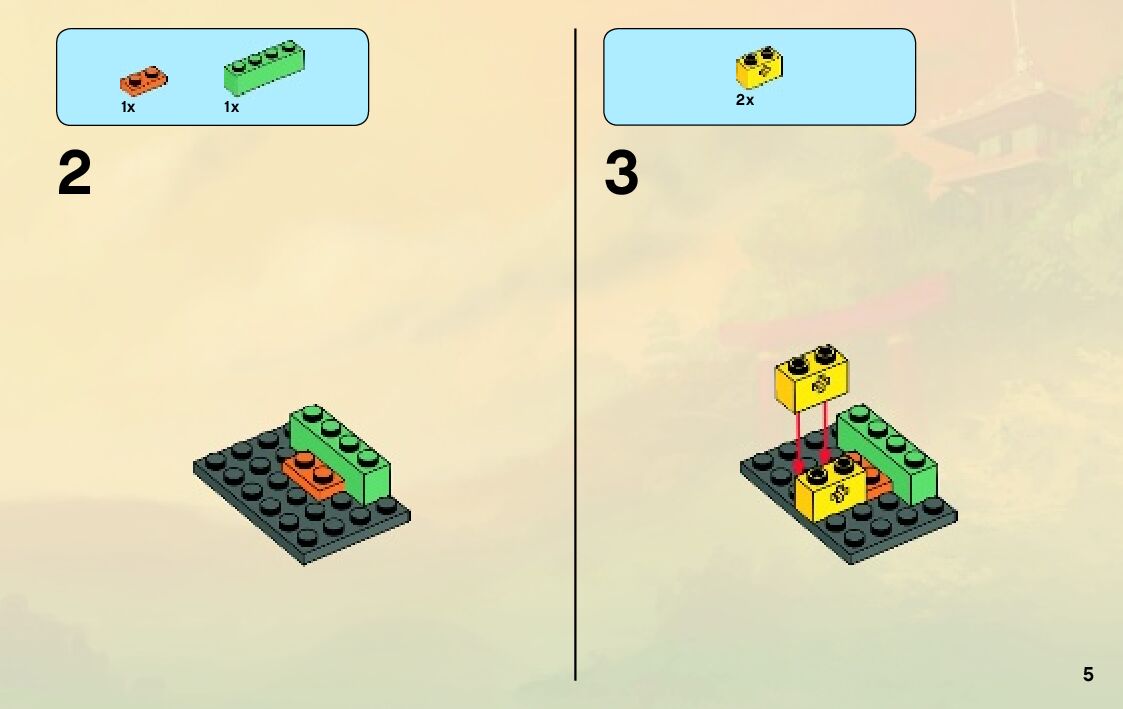 1x 1x

2

2x

3

5