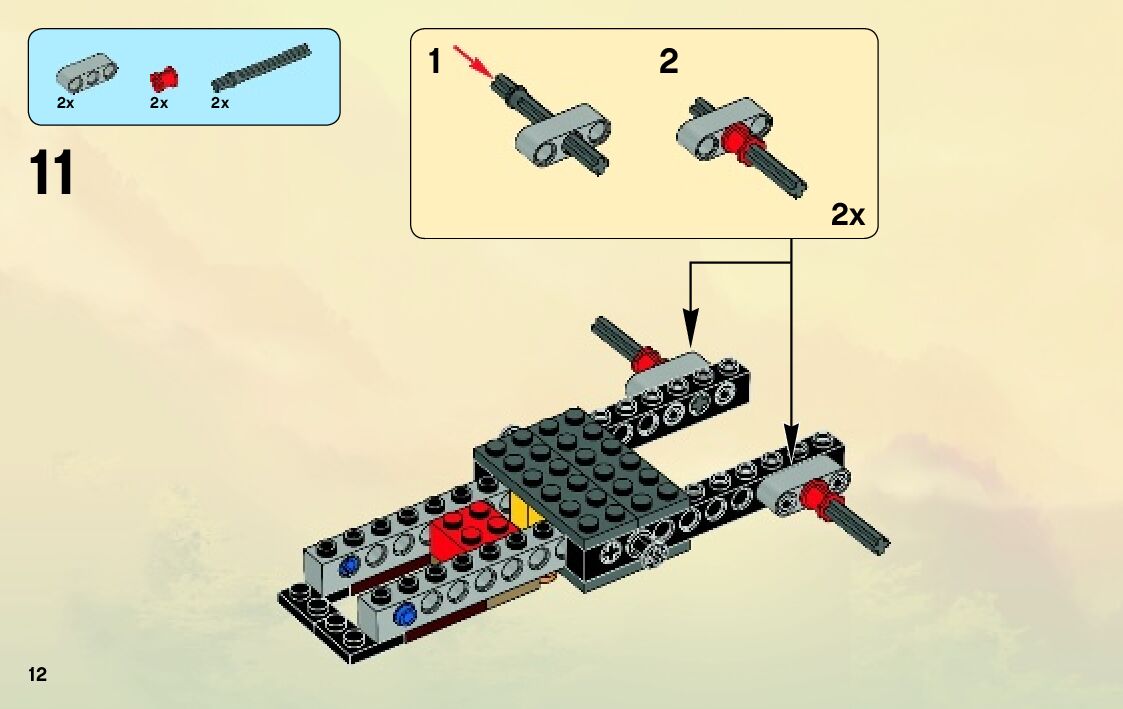 2x 2x 2x

11

1

2

2x

12