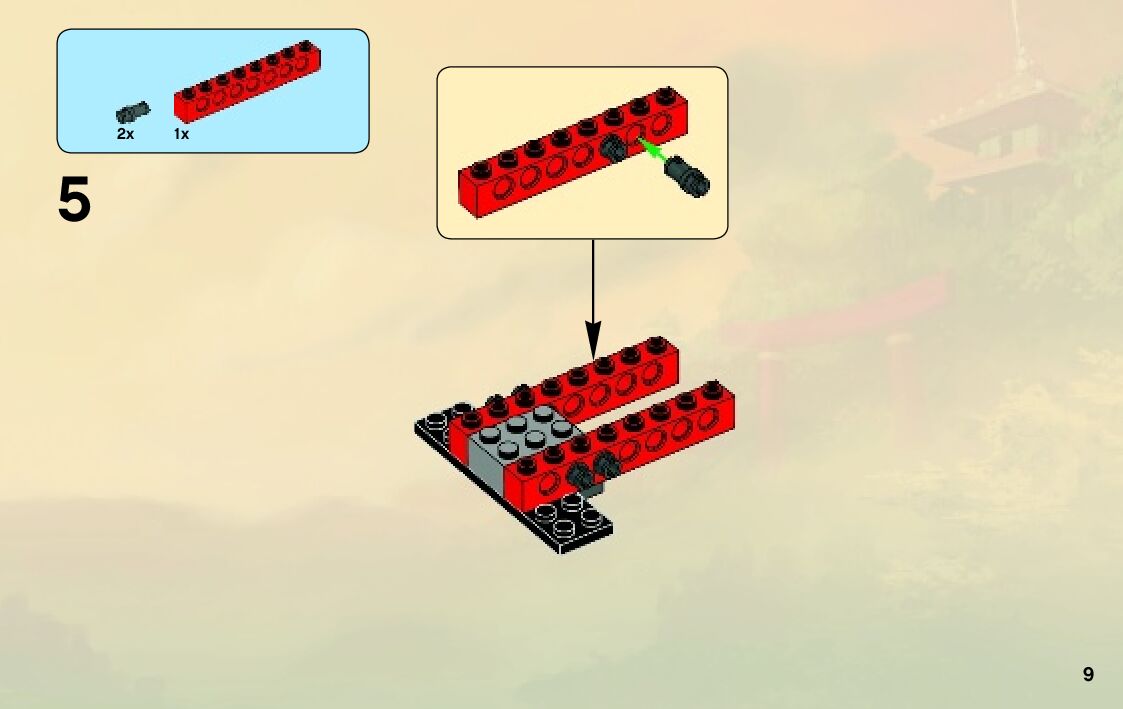 2x 1x

5

9