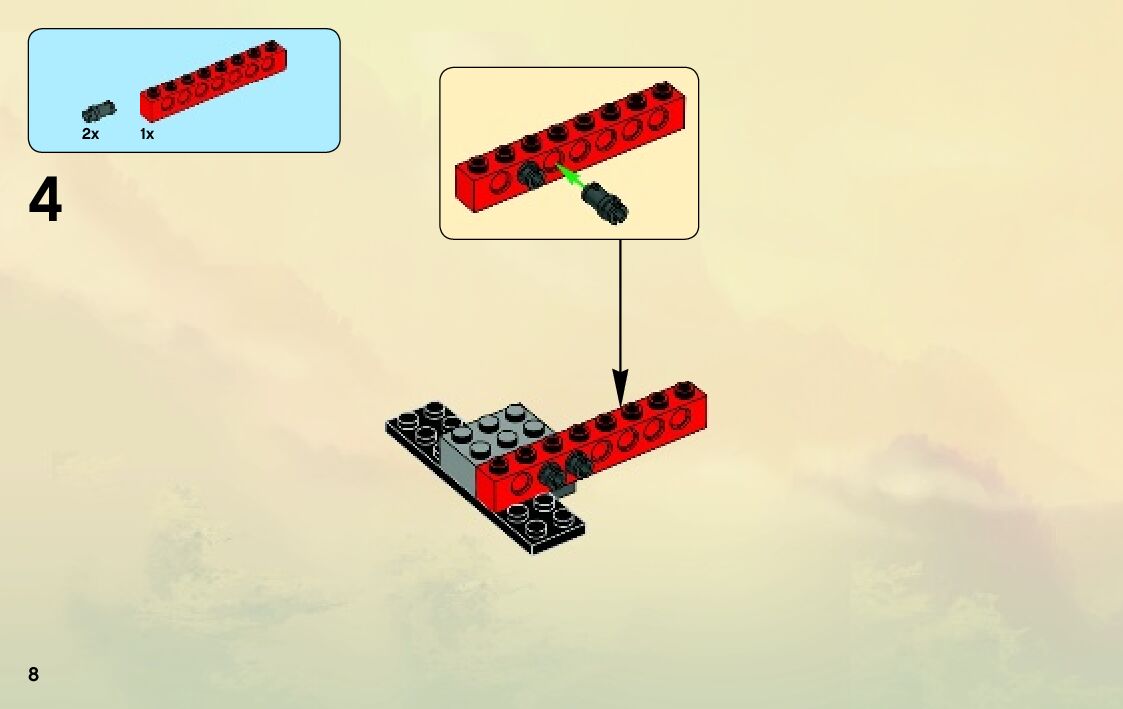 2x
1x

4

8