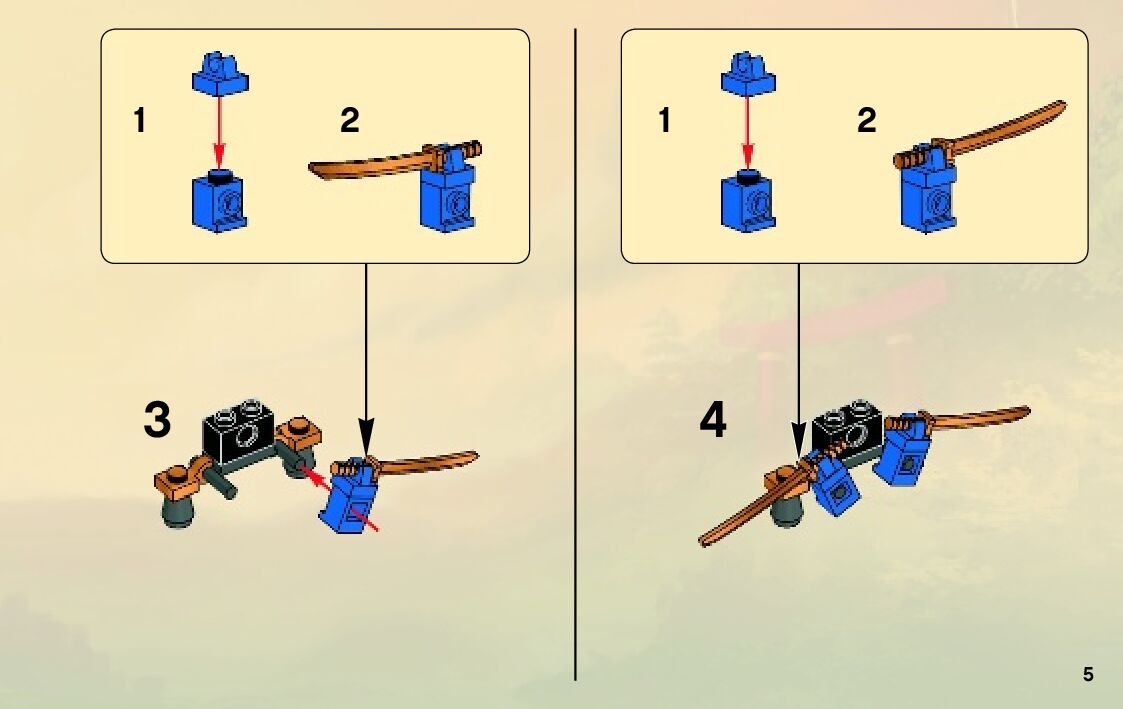 1

2

3

1

2

4

5