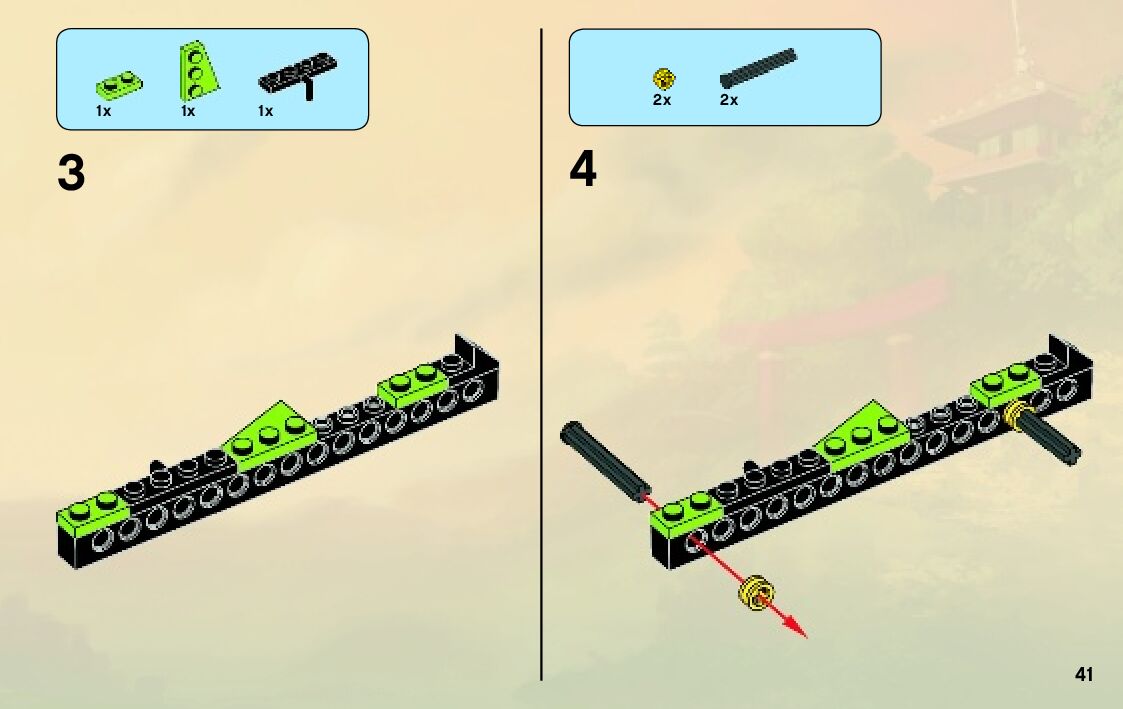 1x 1x 1x

3

2x 2x

4

41