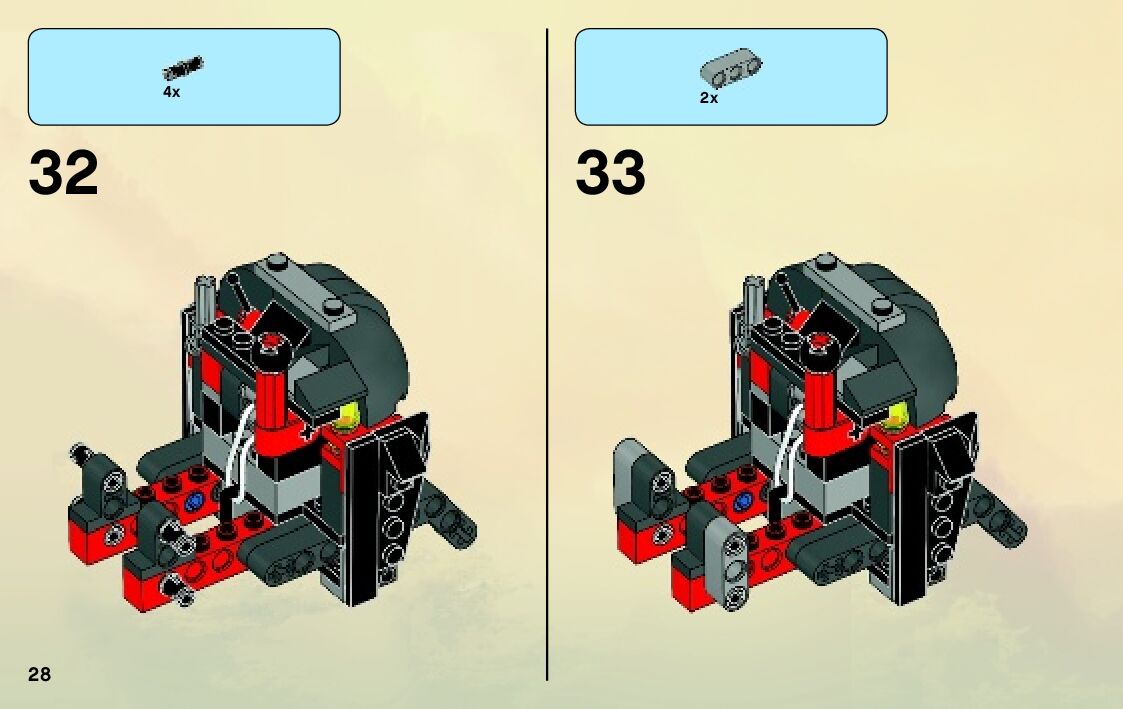 4x

32

2x

33

28