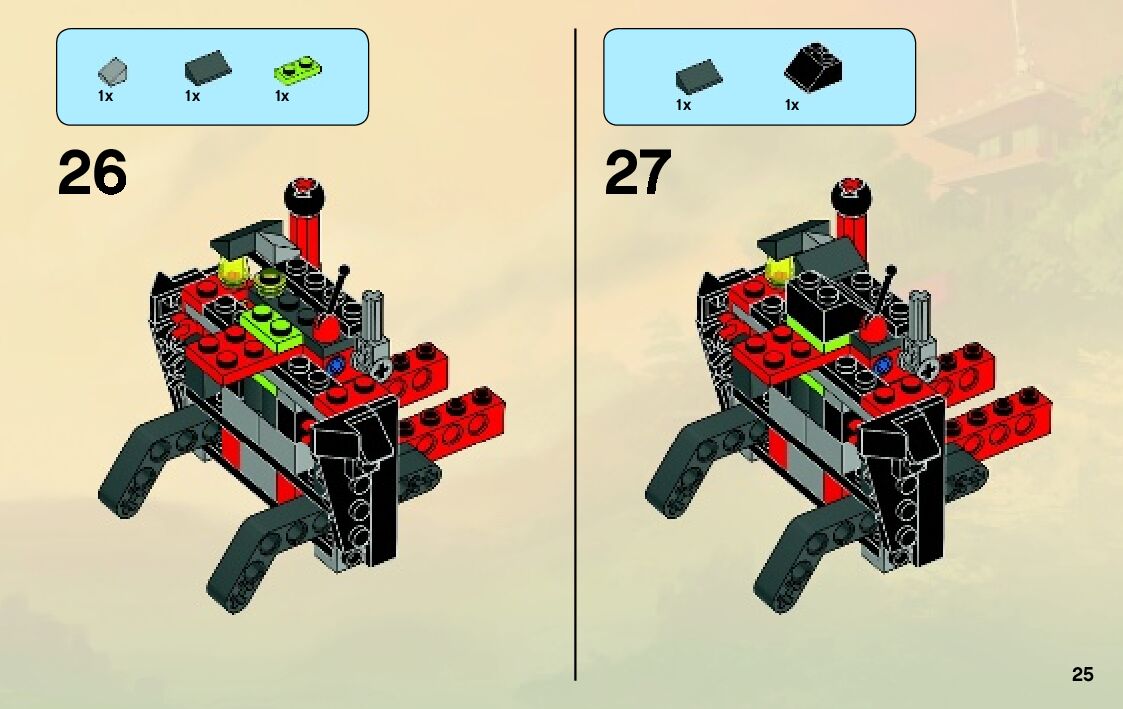 1x 1x 1x

26

1x 1x

27

25