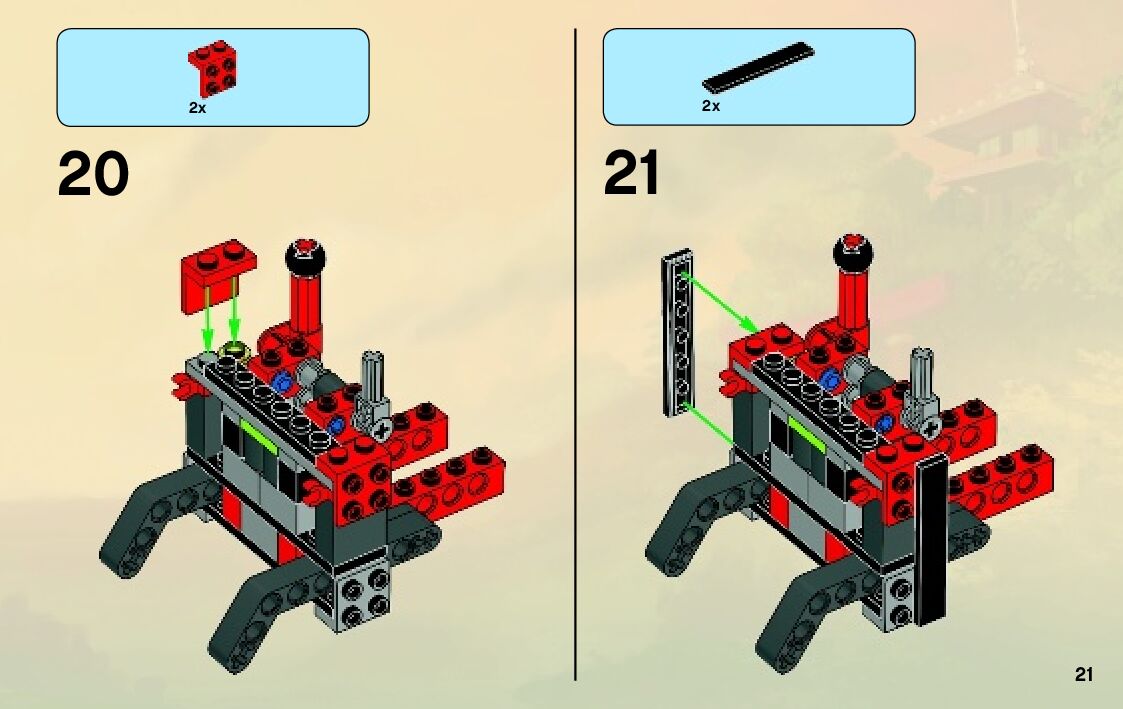 2x

20

2x

21

21