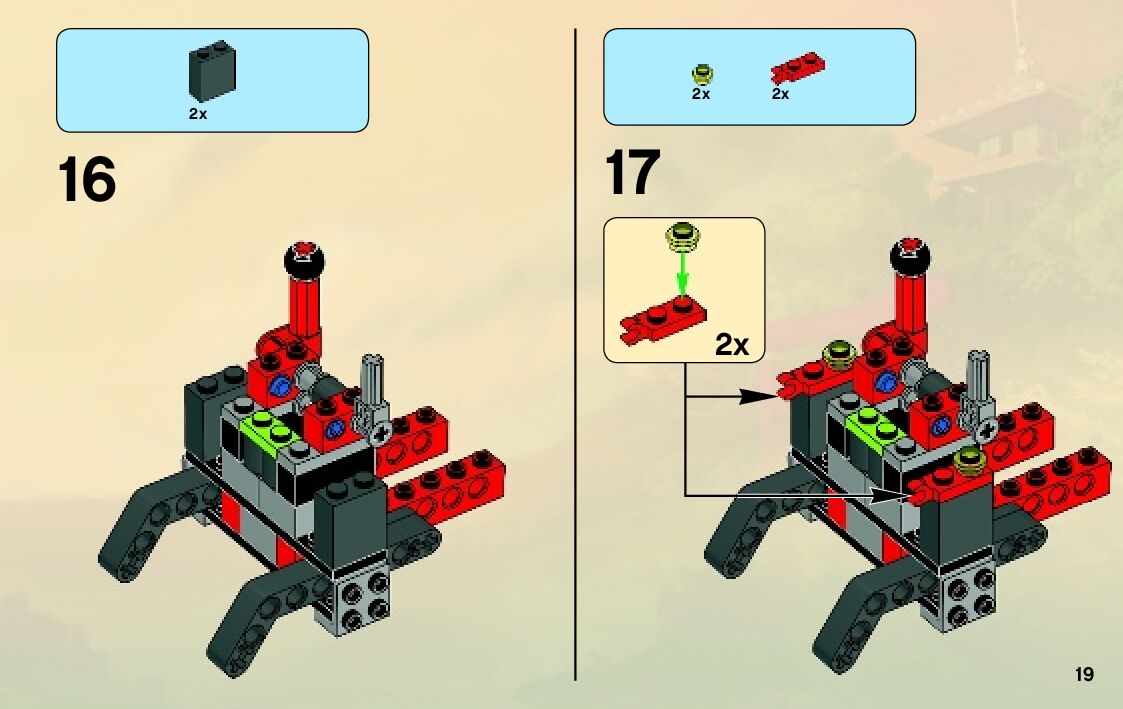 2x

16

2x 2x

17

2x

19