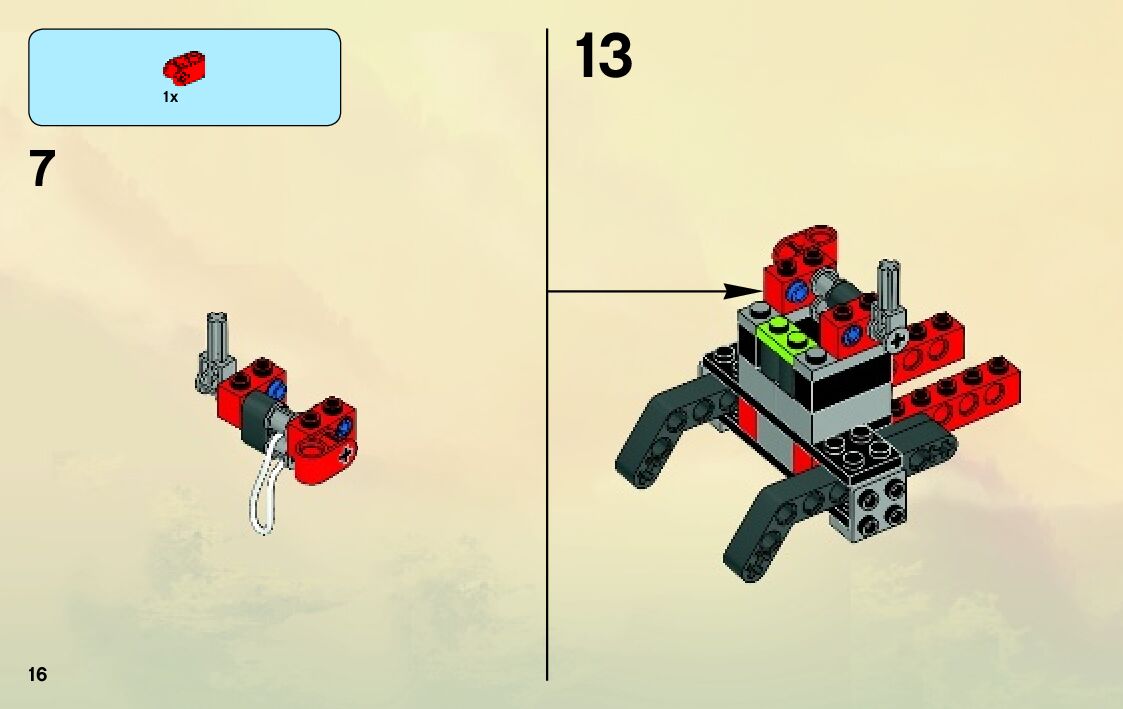 1x

7

13

16