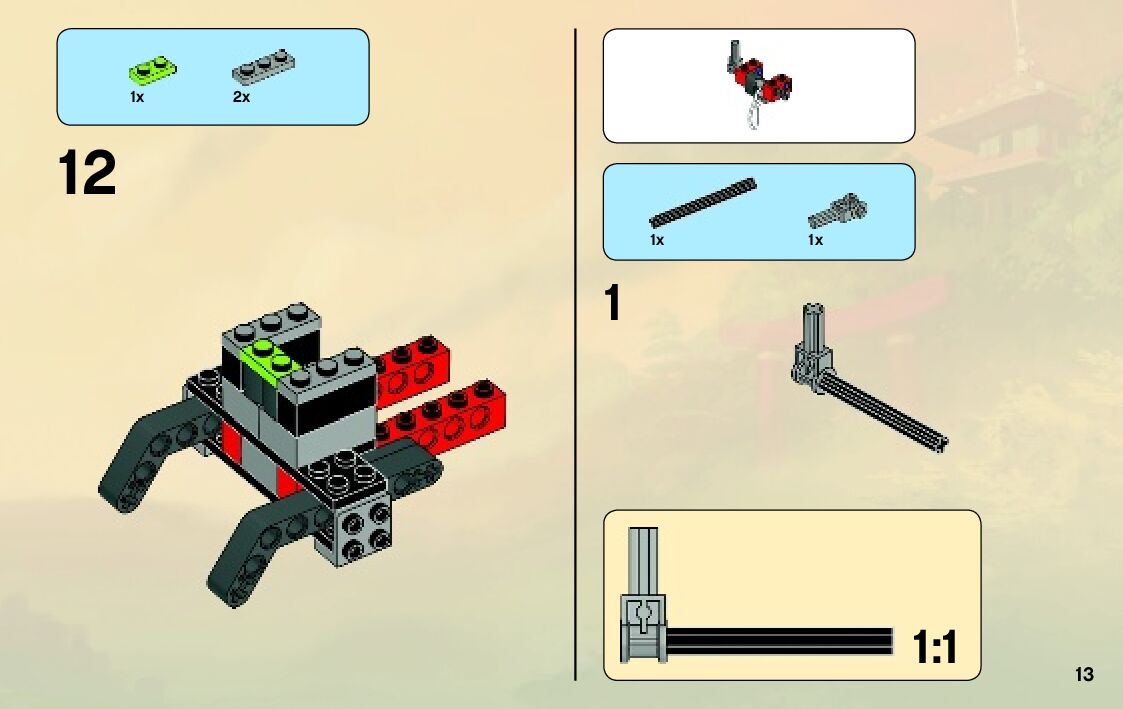 1x 2x

12

1x 1x

1

1:1

13