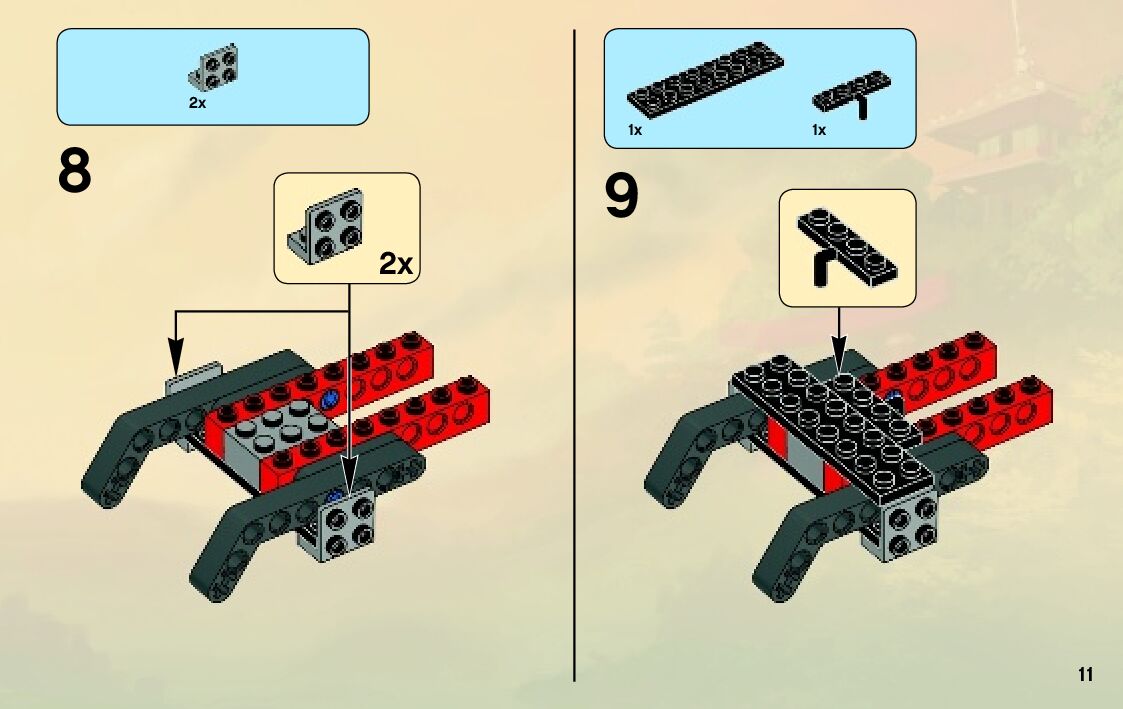 2x

8

2x

1x

1x

9

11