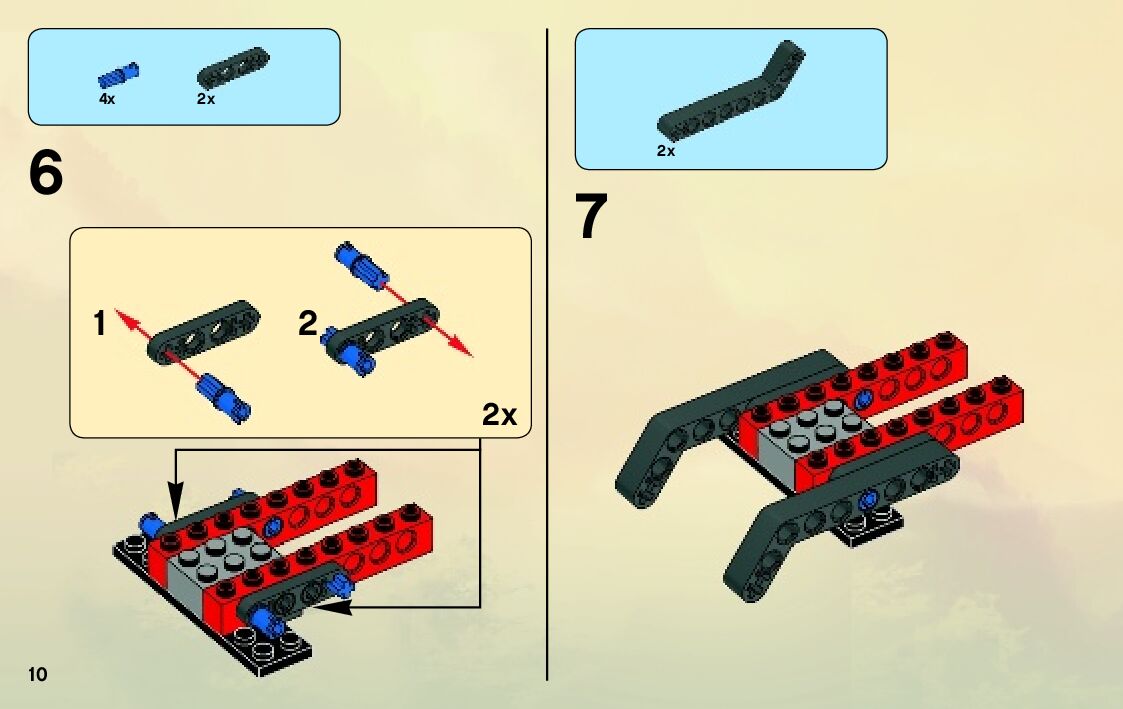 4x
2x

6

1
2
2x

10

2x

7