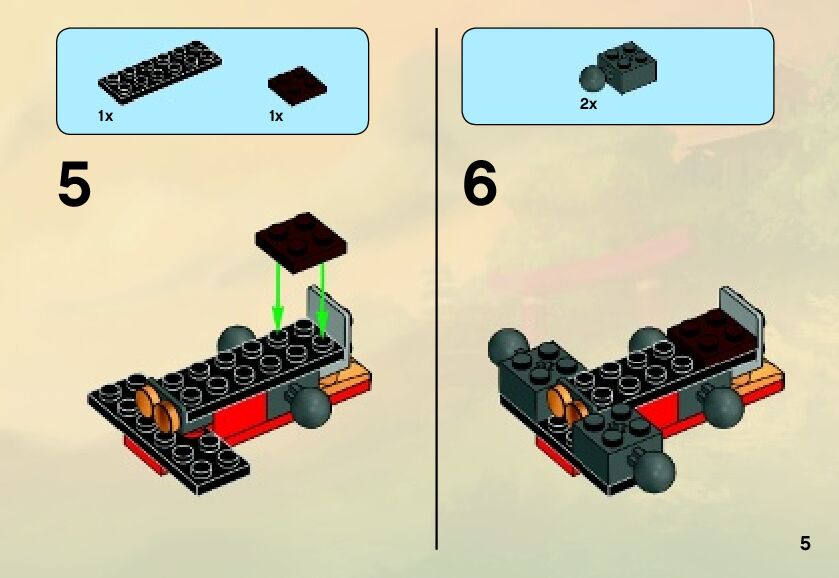 1x

1x

5

2x

6

5