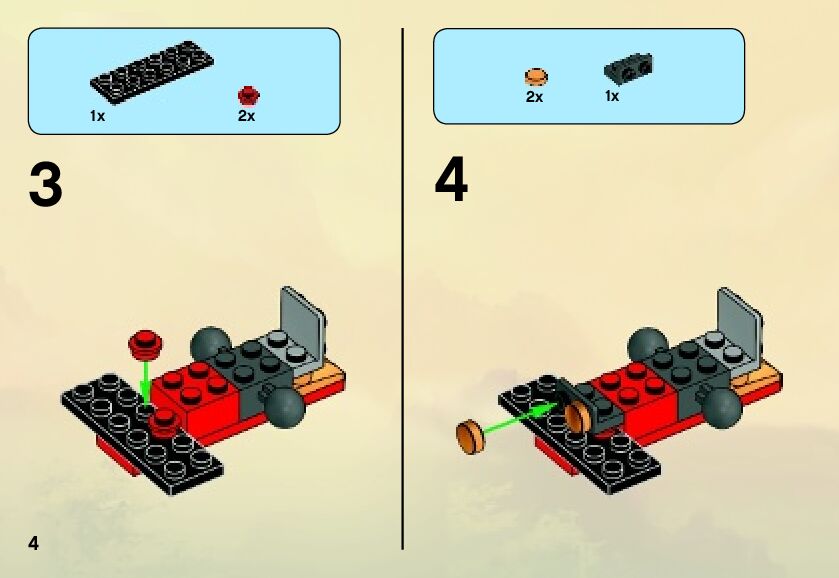 1x

2x

3

2x

1x

4

4