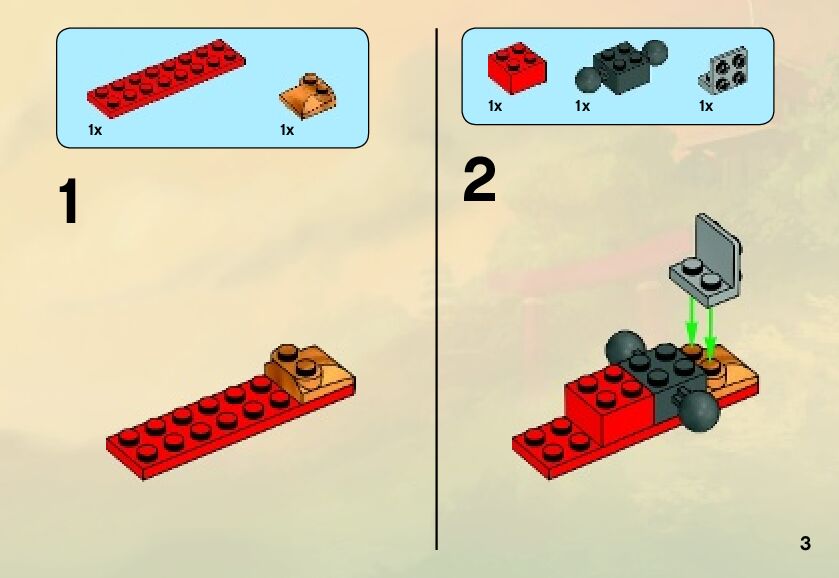 1x

1x

1

1x

1x

1x

2

3