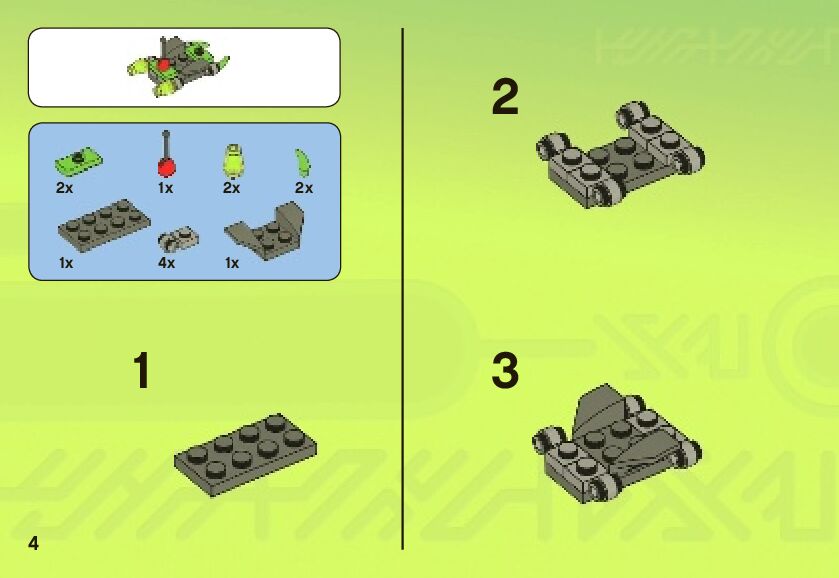 2x 1x 2x 2x

1x 4x 1x

1

4

2

3