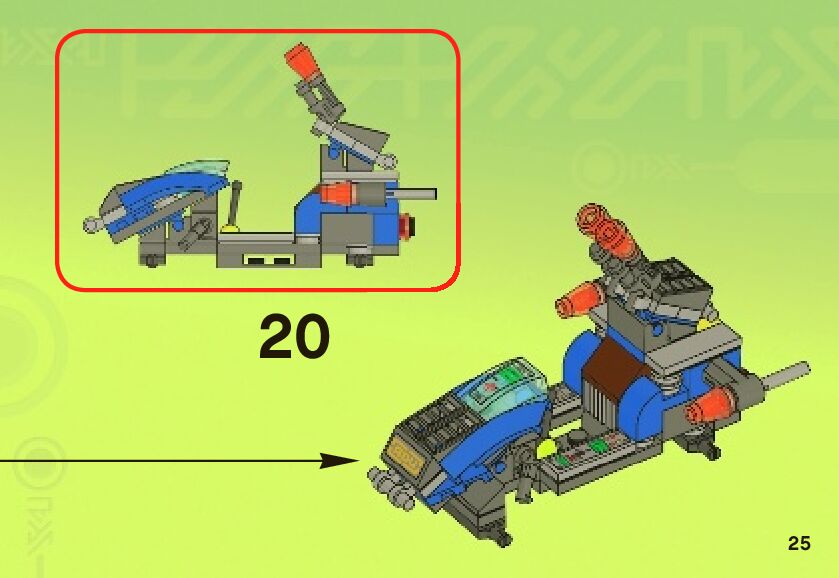 20

25