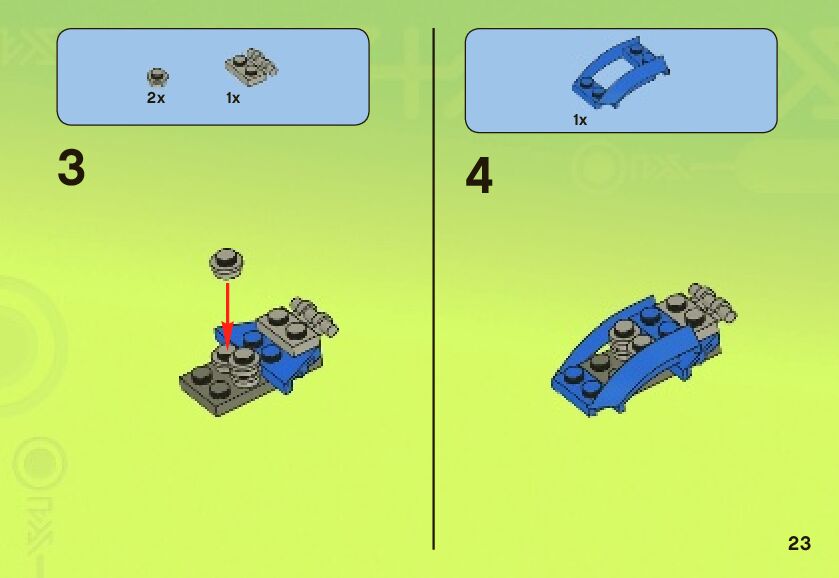 2x
1x

3

1x

4

23