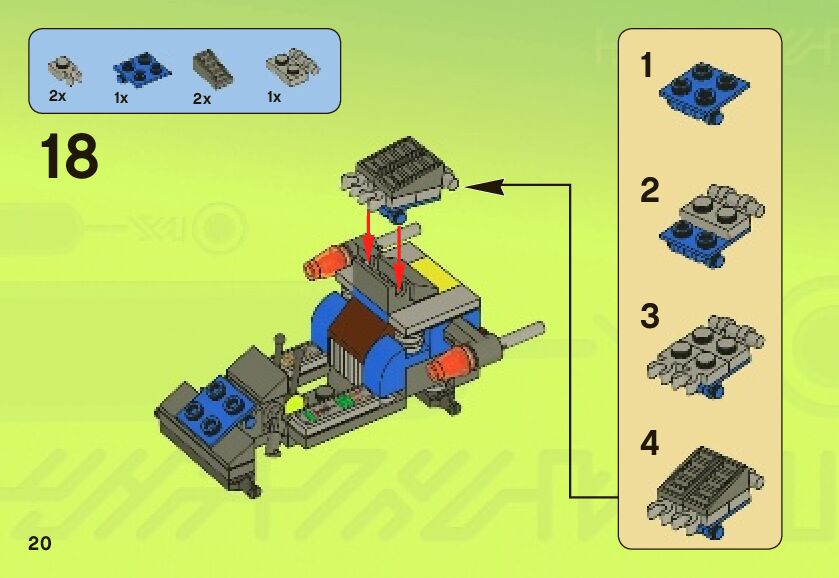 2x
1x
2x
1x

18

1

2

3

4

20