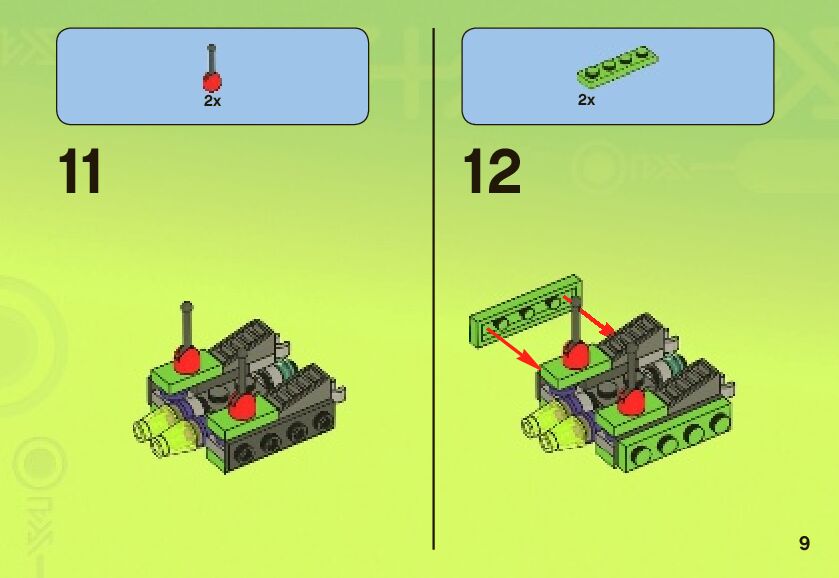 2x

11

2x

12

9