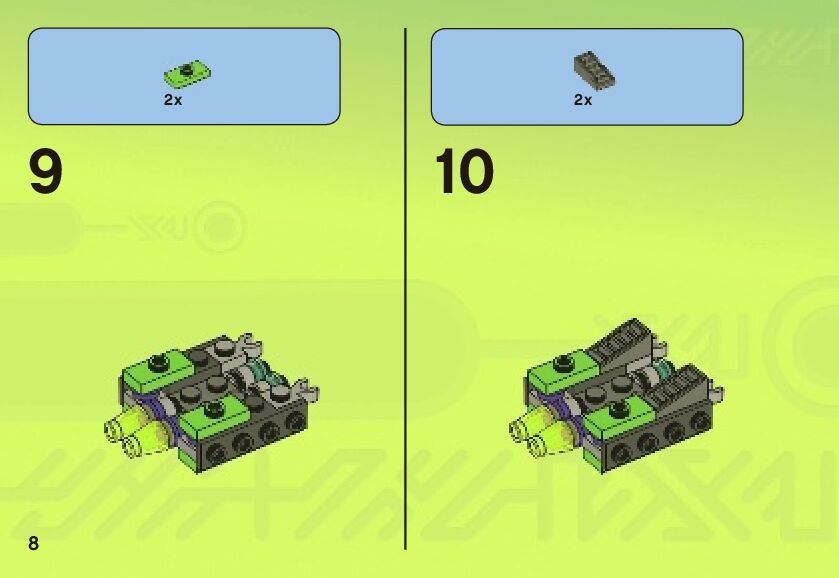 2x

9

2x

10

8