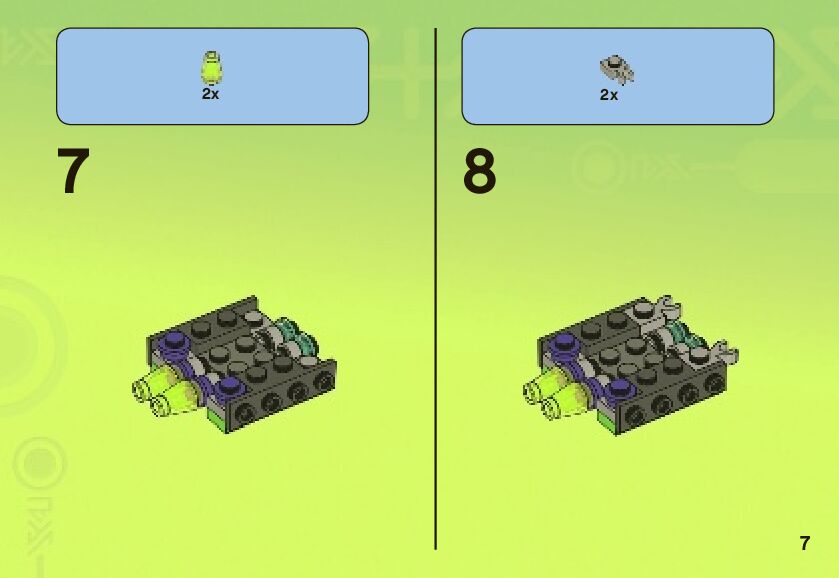 2x

7

2x

8

7