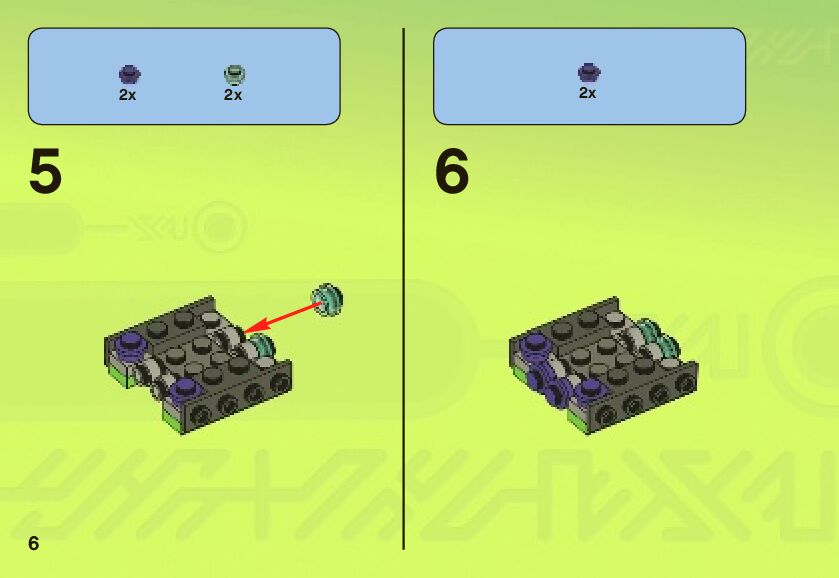 2x 2x

5

2x

6

6