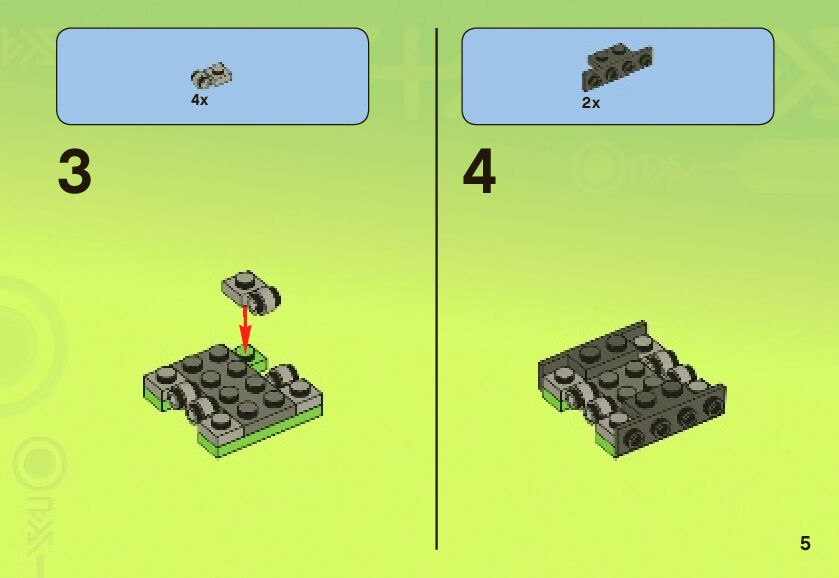 4x

3

2x

4

5