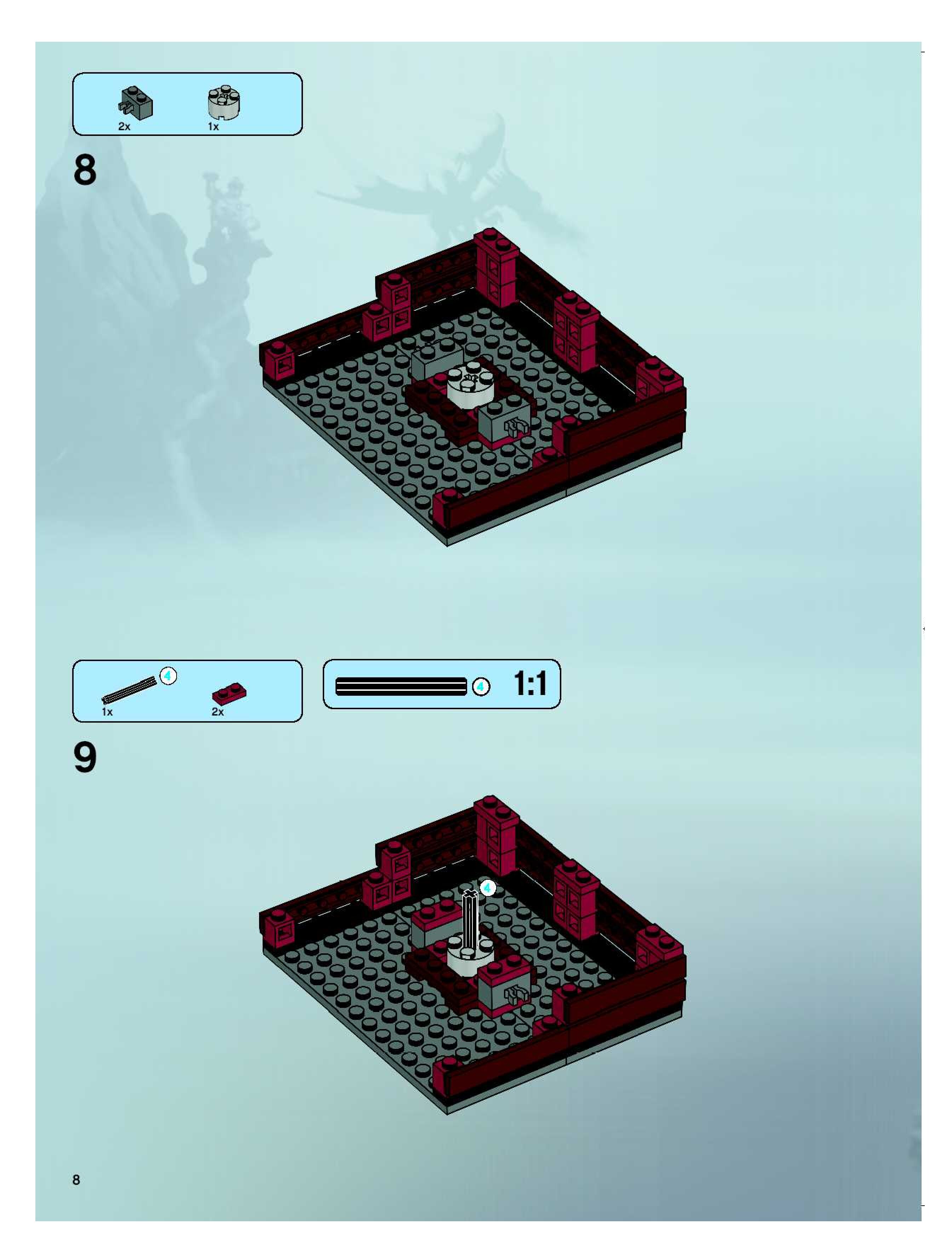 2x 1x

8

4 1x 2x

4 1:1

9

4

8