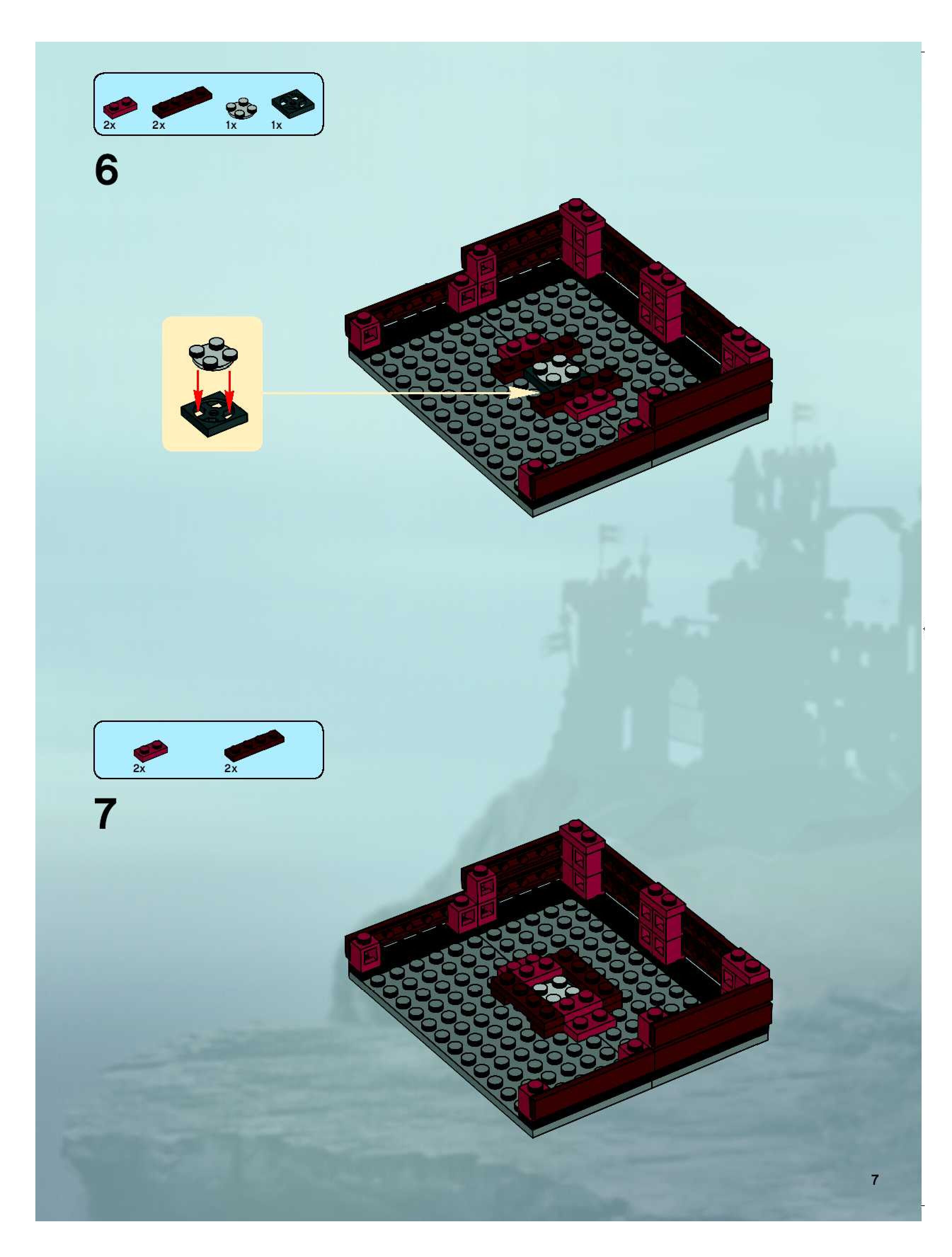 2x 2x 1x 1x

6

2x 2x

7

7