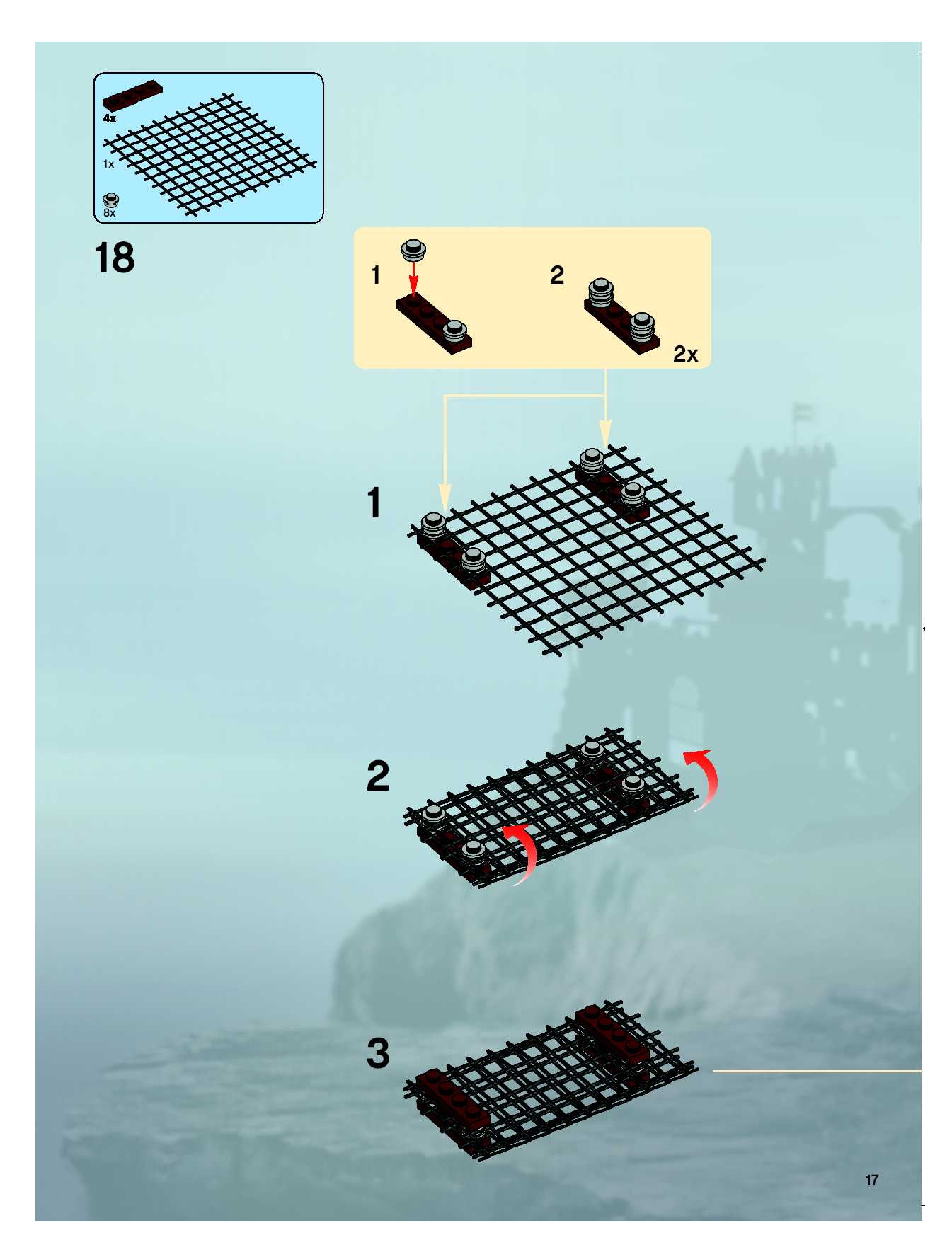 4x

1x

8x

18

1

2

2x

1

2

3

17