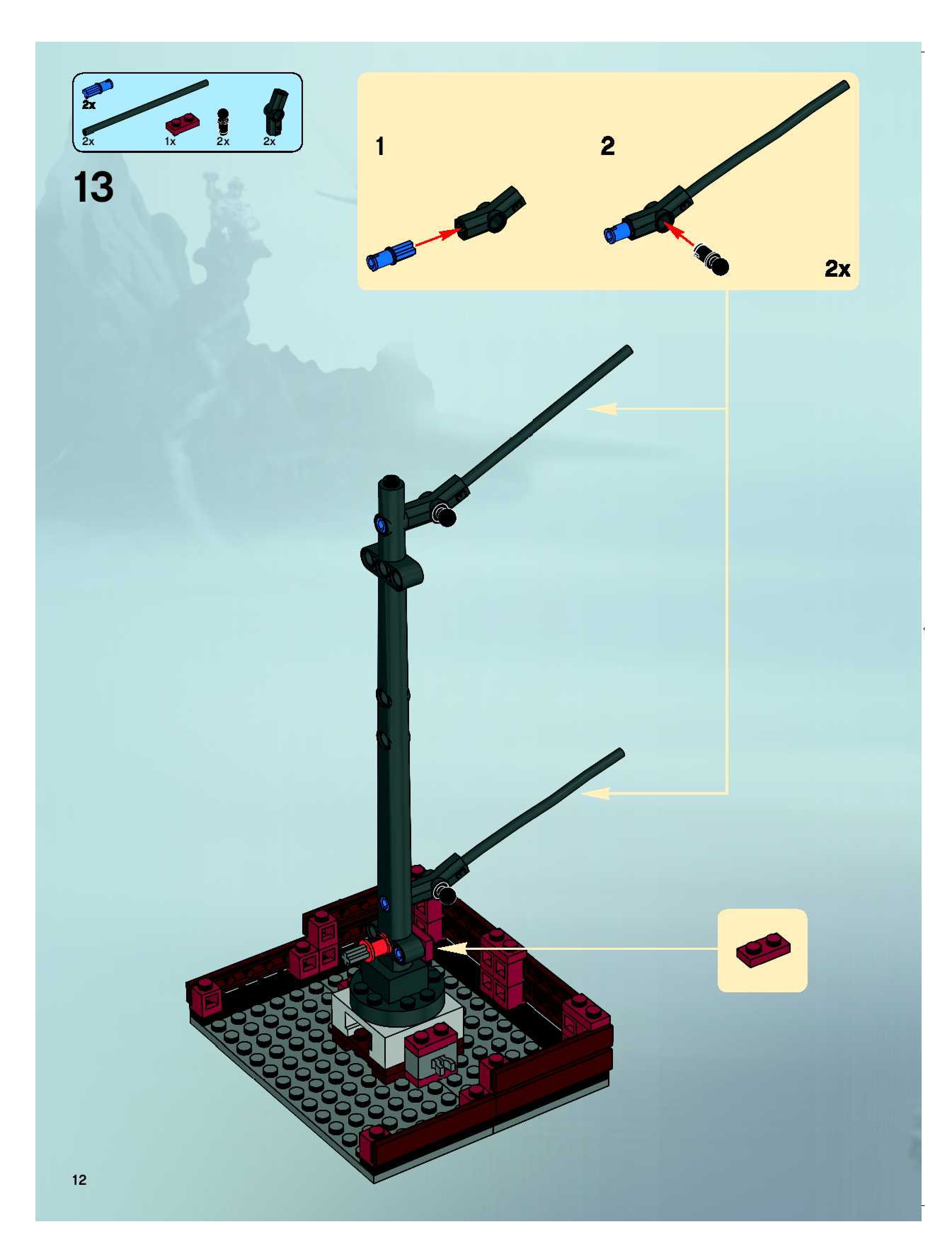 2x
2x
1x
2x
2x

13

1

2

2x

12