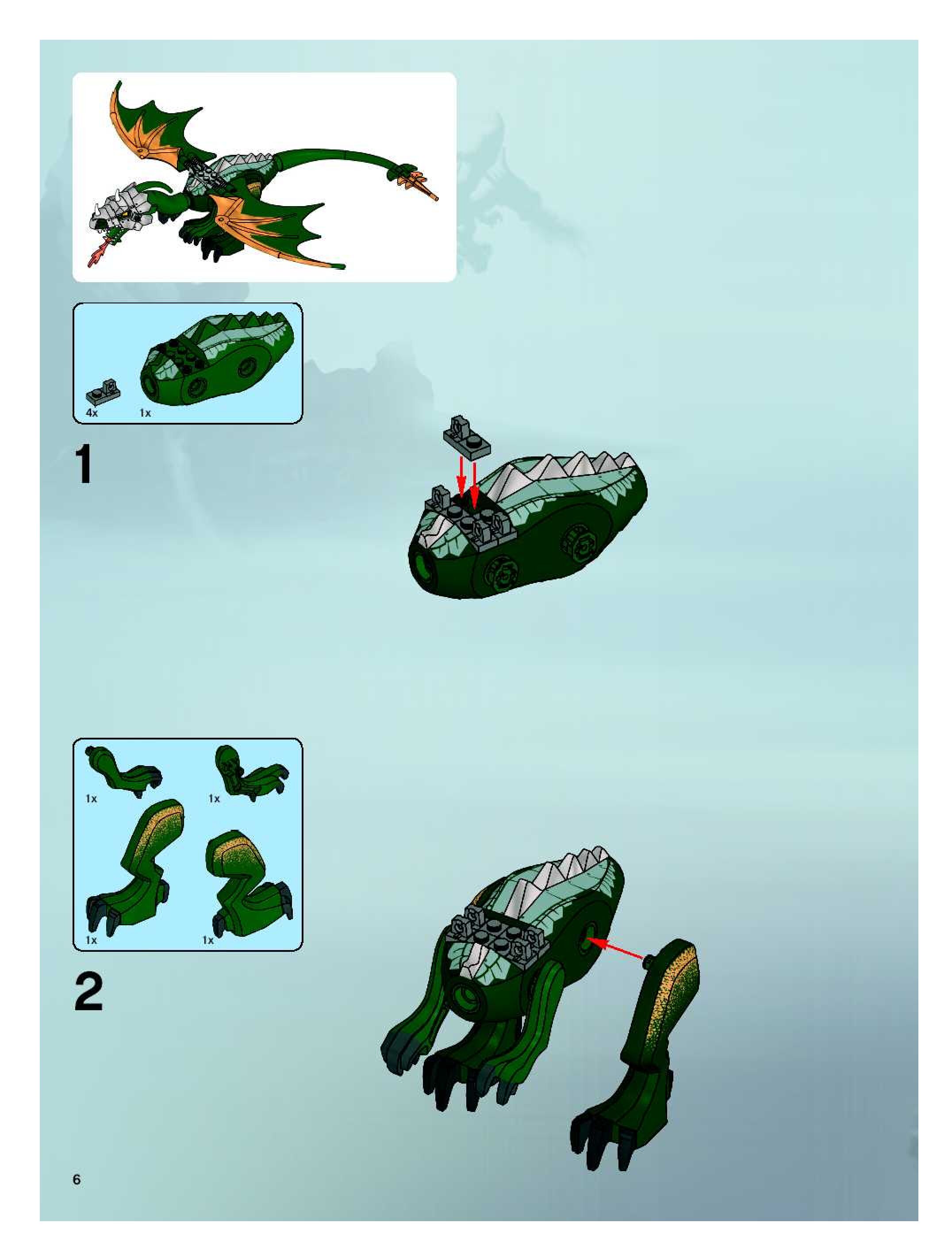 4x 1x

1

1x 1x

1x 1x

2

6