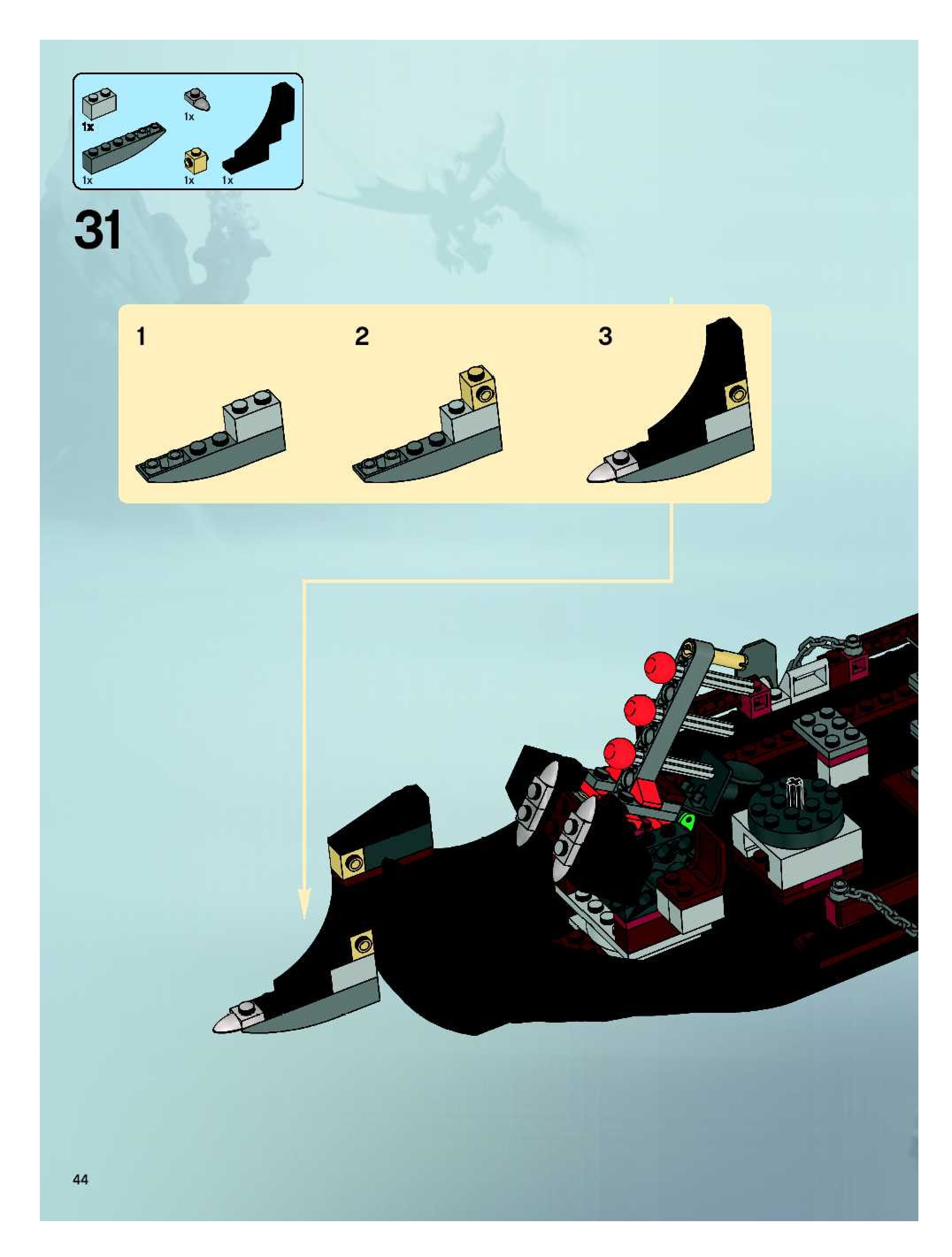 1x
1x
1x
1x
1x

31

1
2
3

44