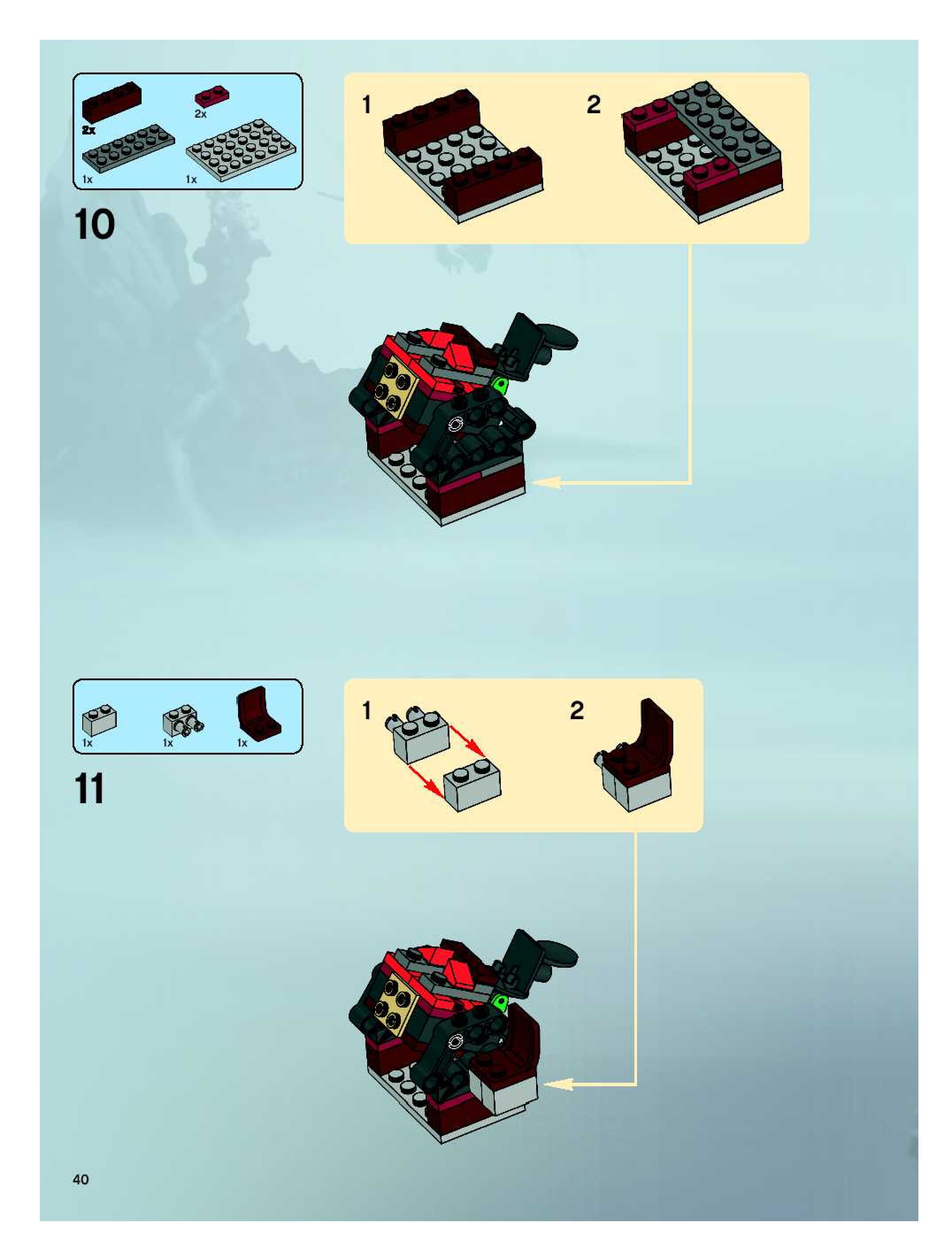 2x
2x
1x
1x

10

1
2

1x
1x
1x

11

1
2

40