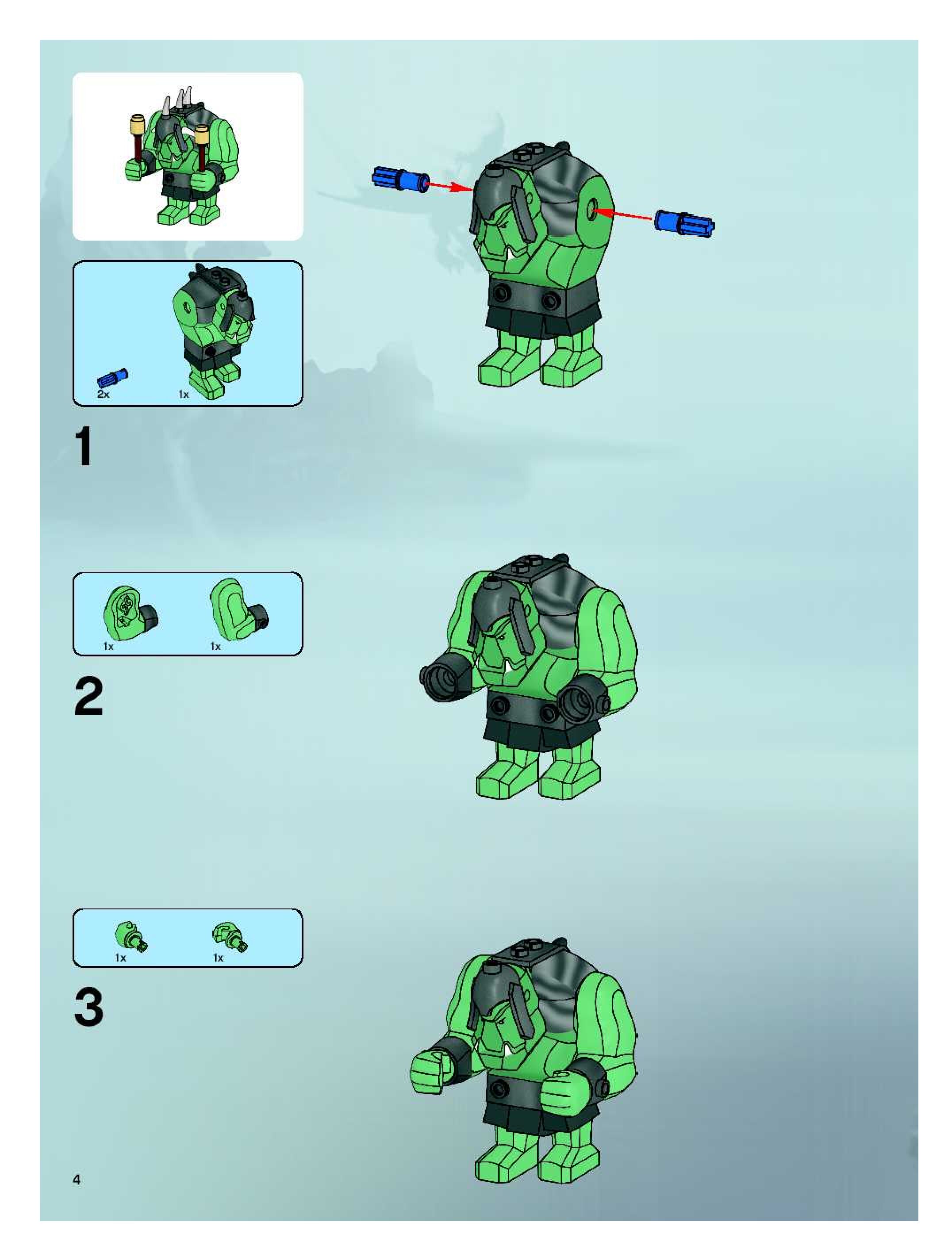 2x
1x

1

1x
1x

2

1x
1x

3

4