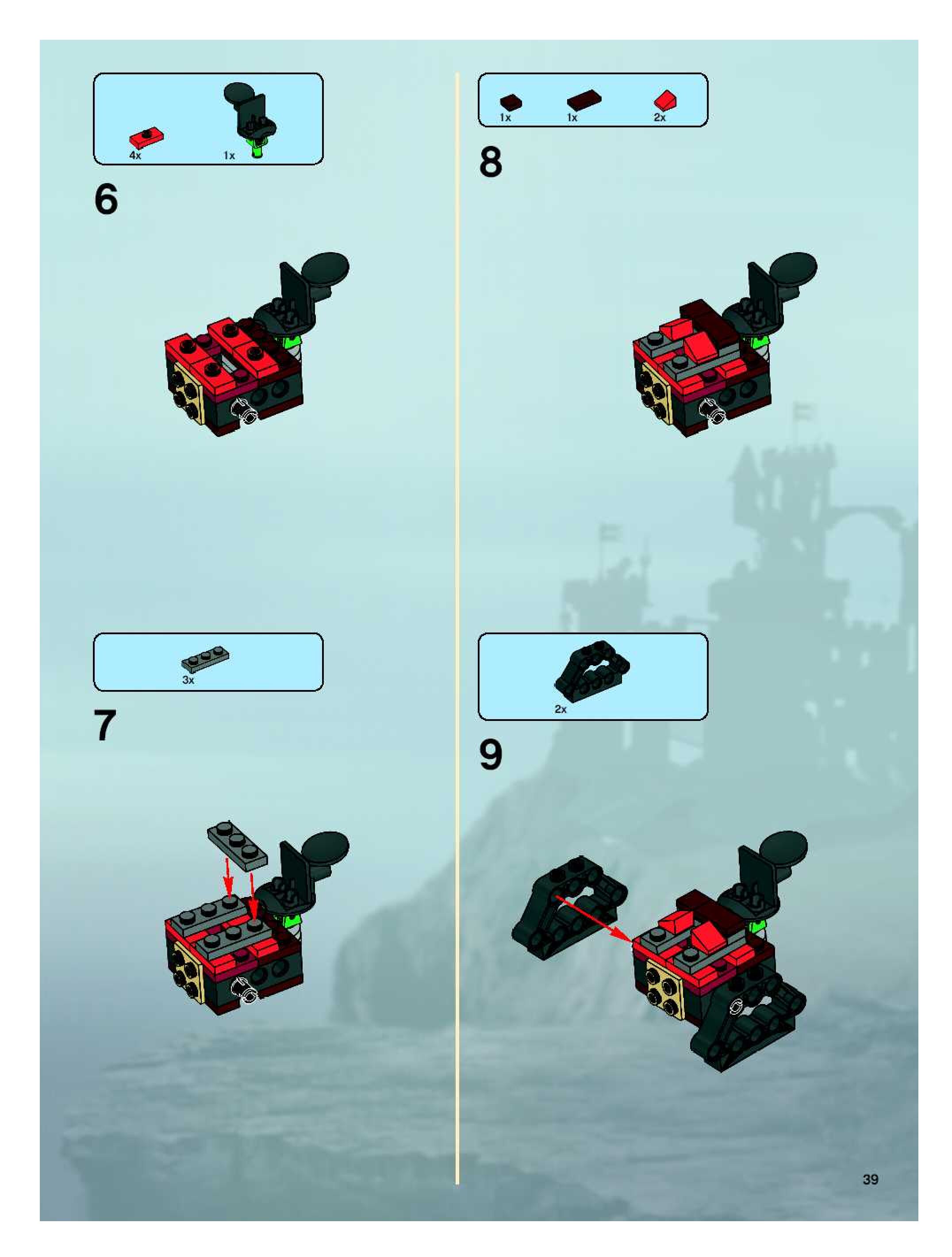 4x 1x

6

3x

7

1x 1x 2x

8

2x

9

39