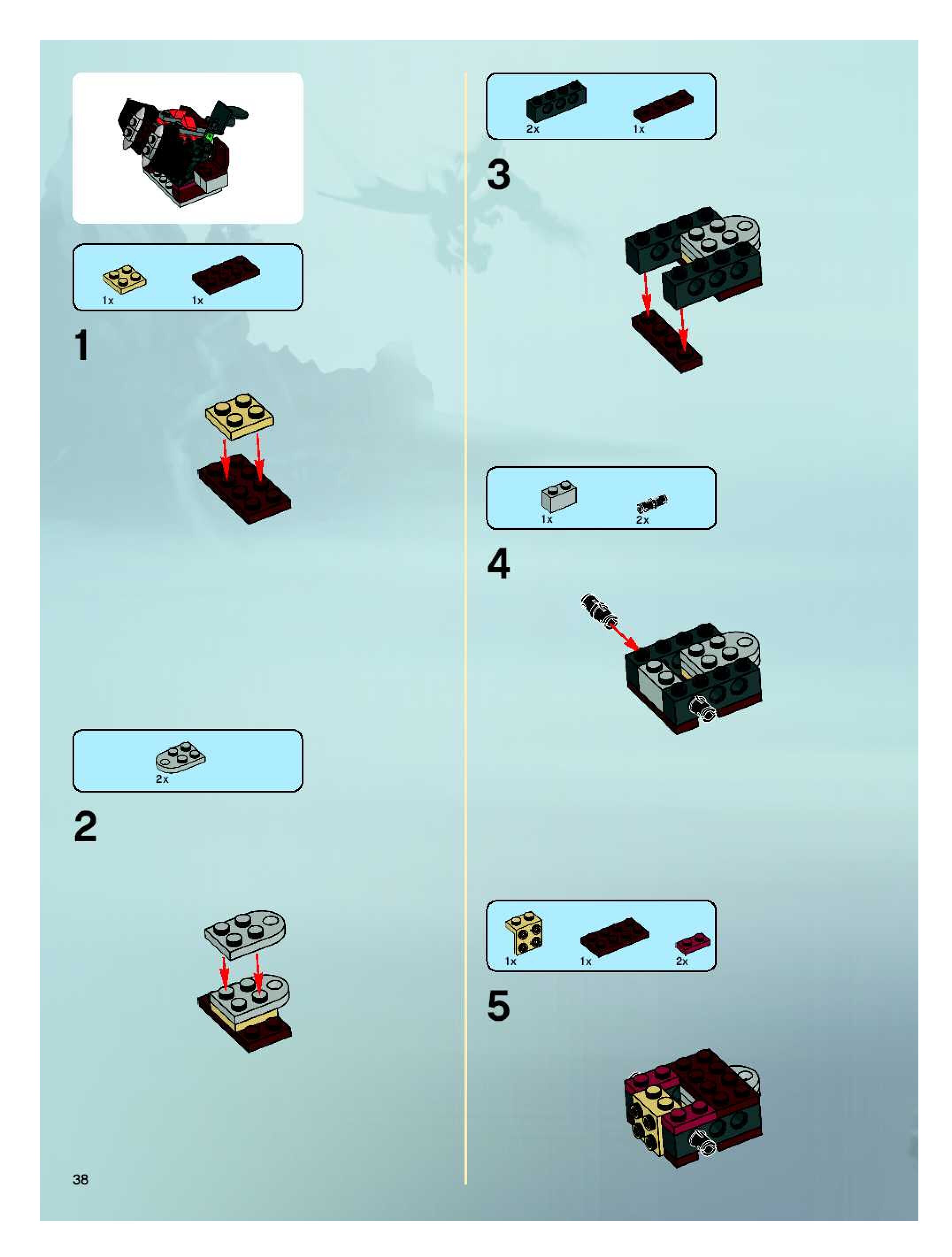 1x 1x

1

2x

2

38

2x 1x

3

1x 2x

4

1x 1x 2x

5