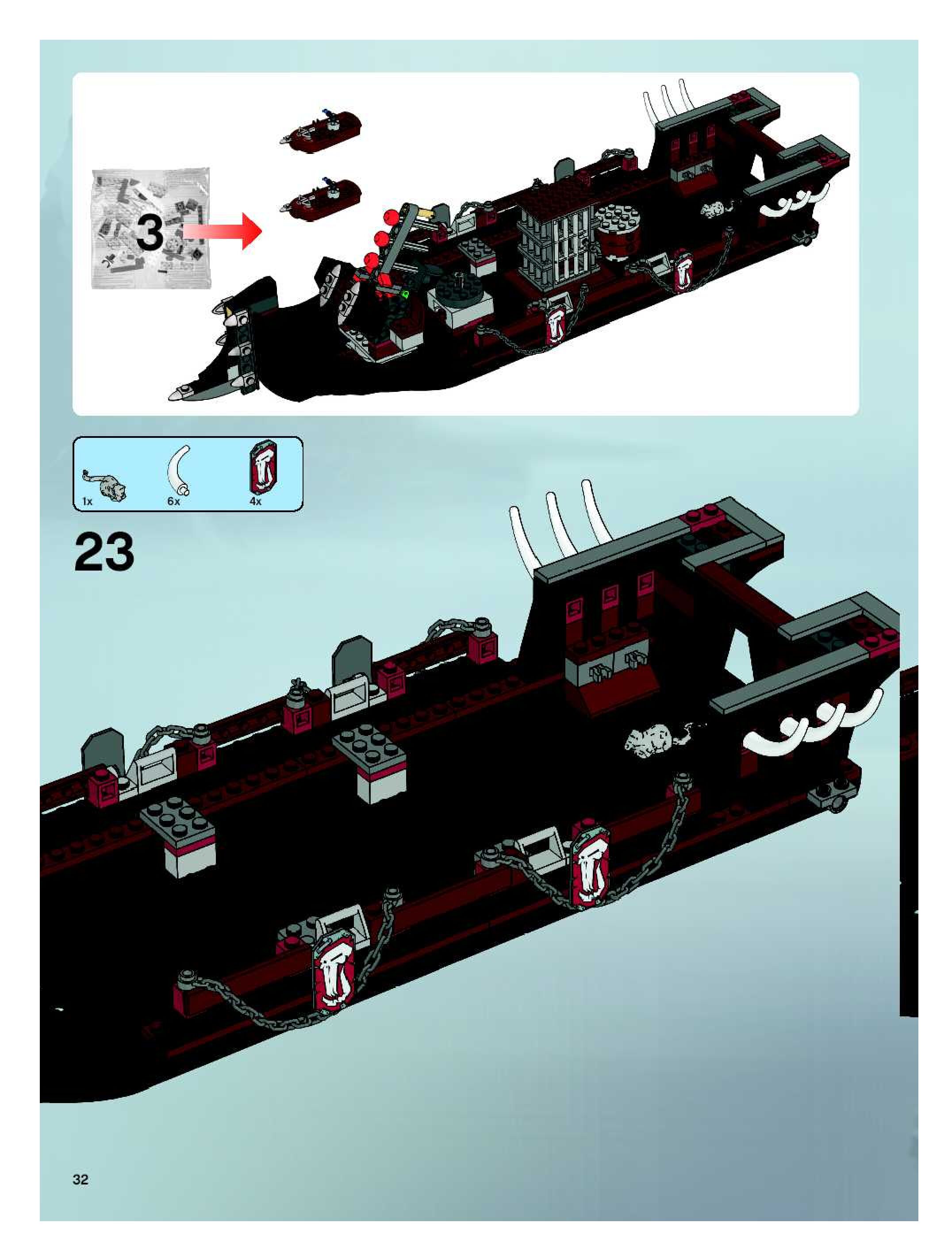 3

1x

6x

4x

23

32