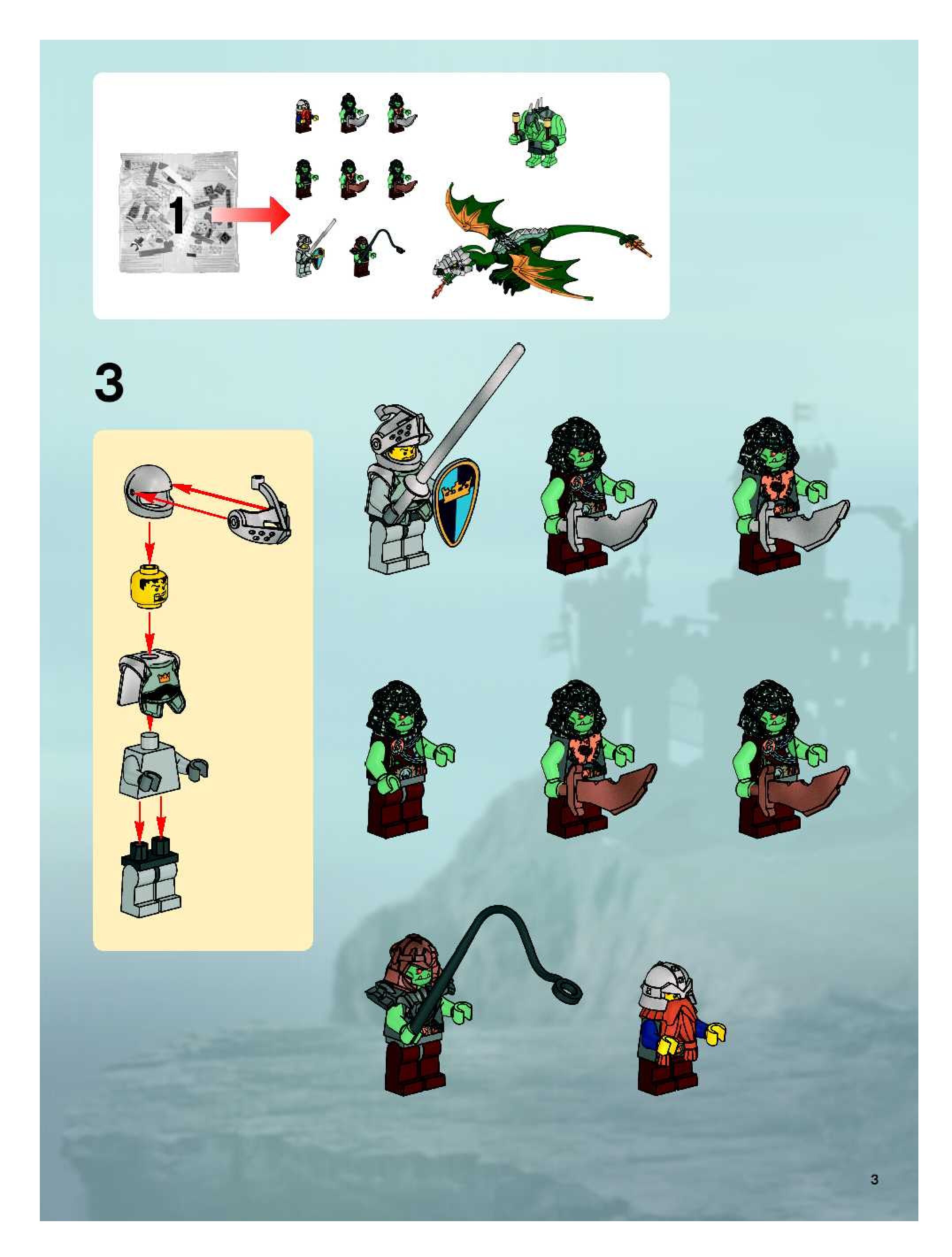 1

3

3