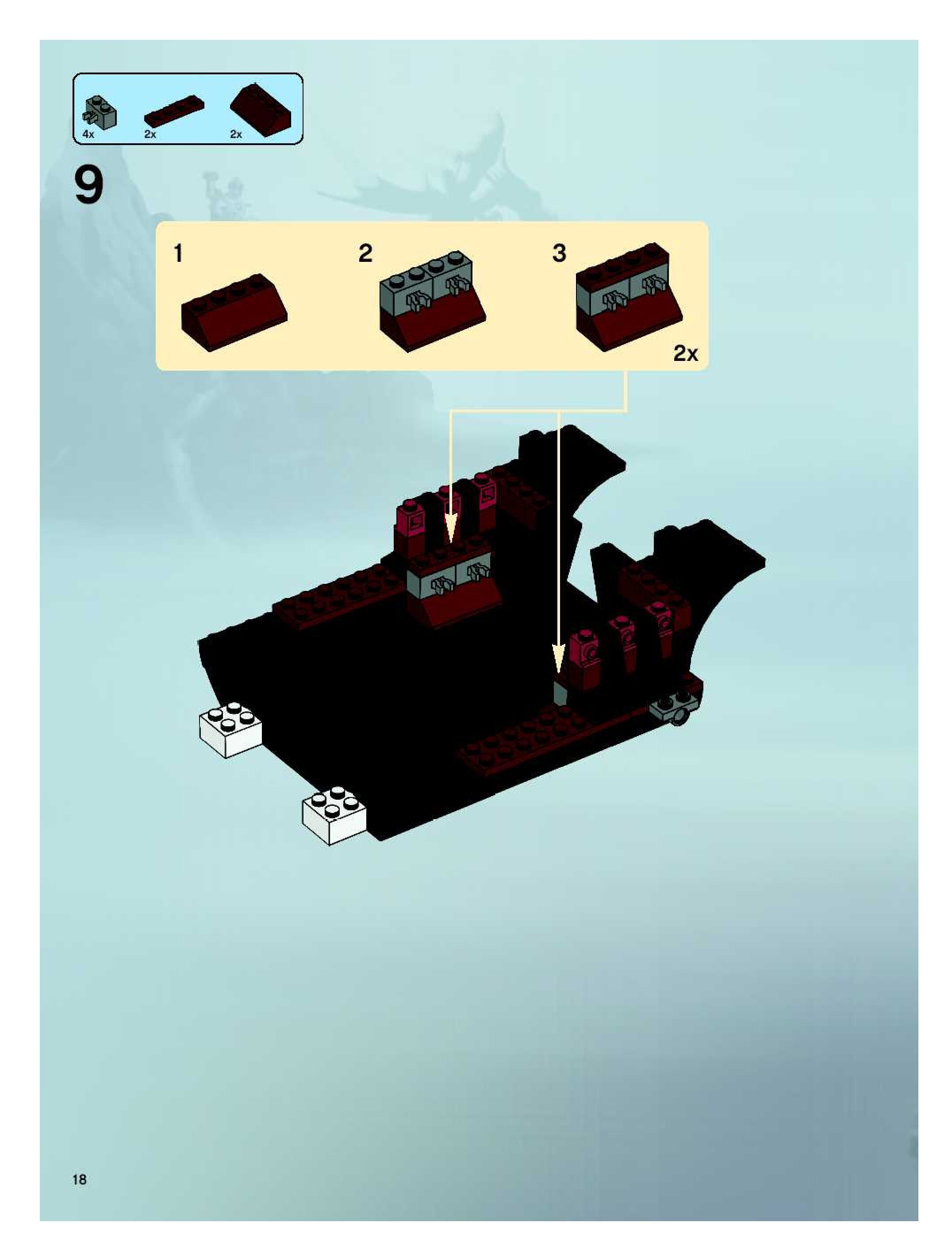 4x 2x 2x

9

1 2 3

2x

18