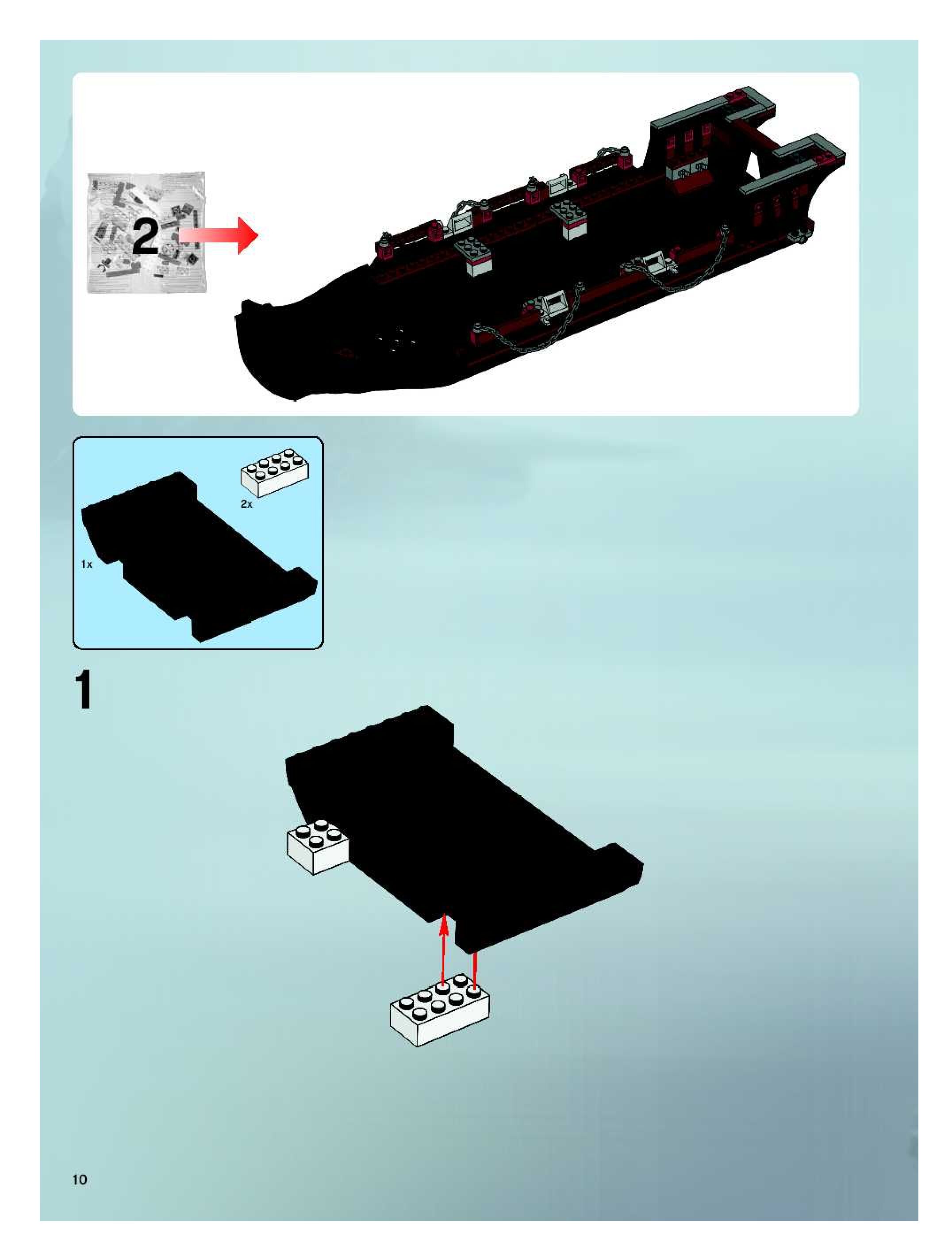 2

2x

1x

1

10