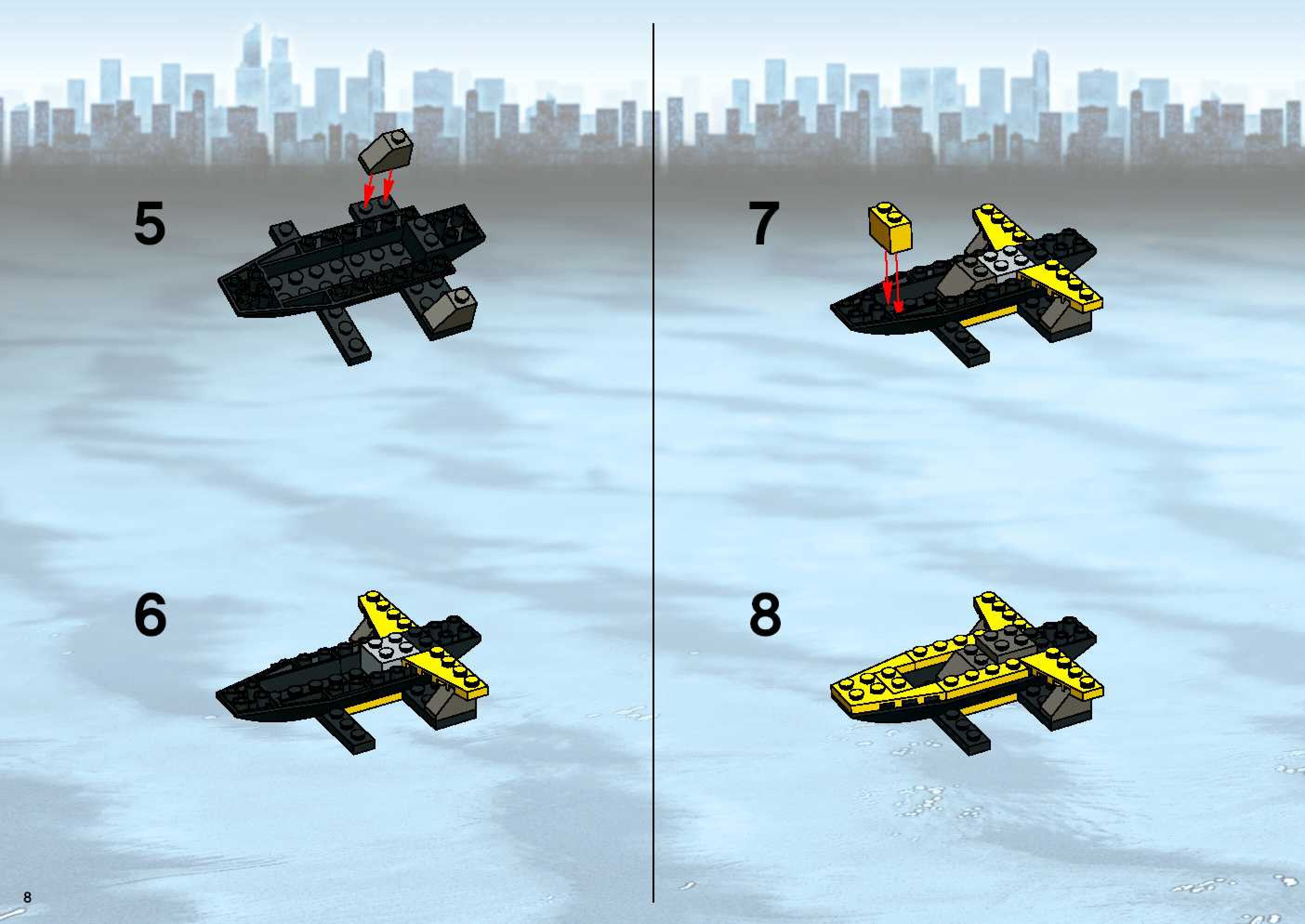 5

6

7

8

8