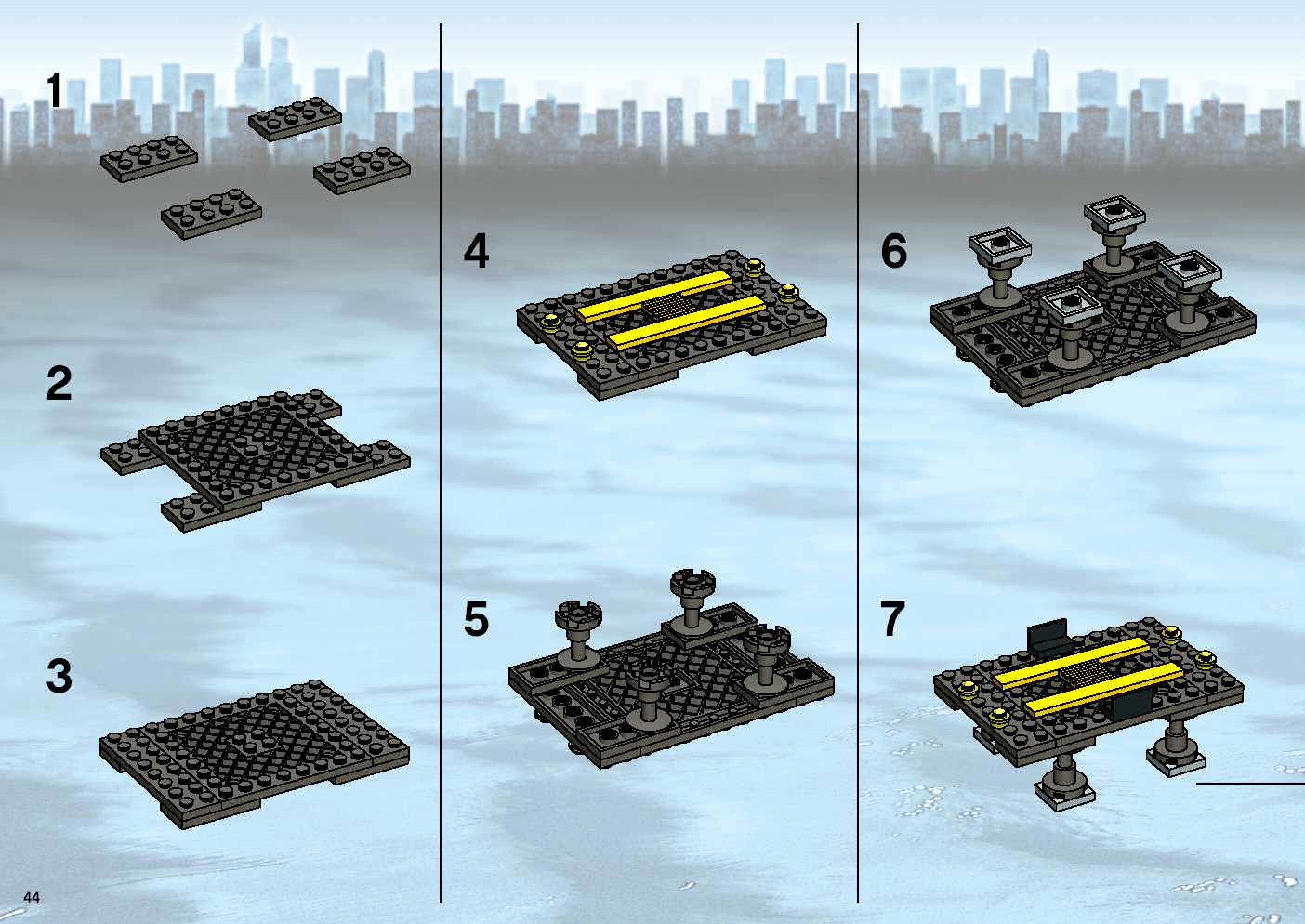 1

2

3

4

5

6

7

44