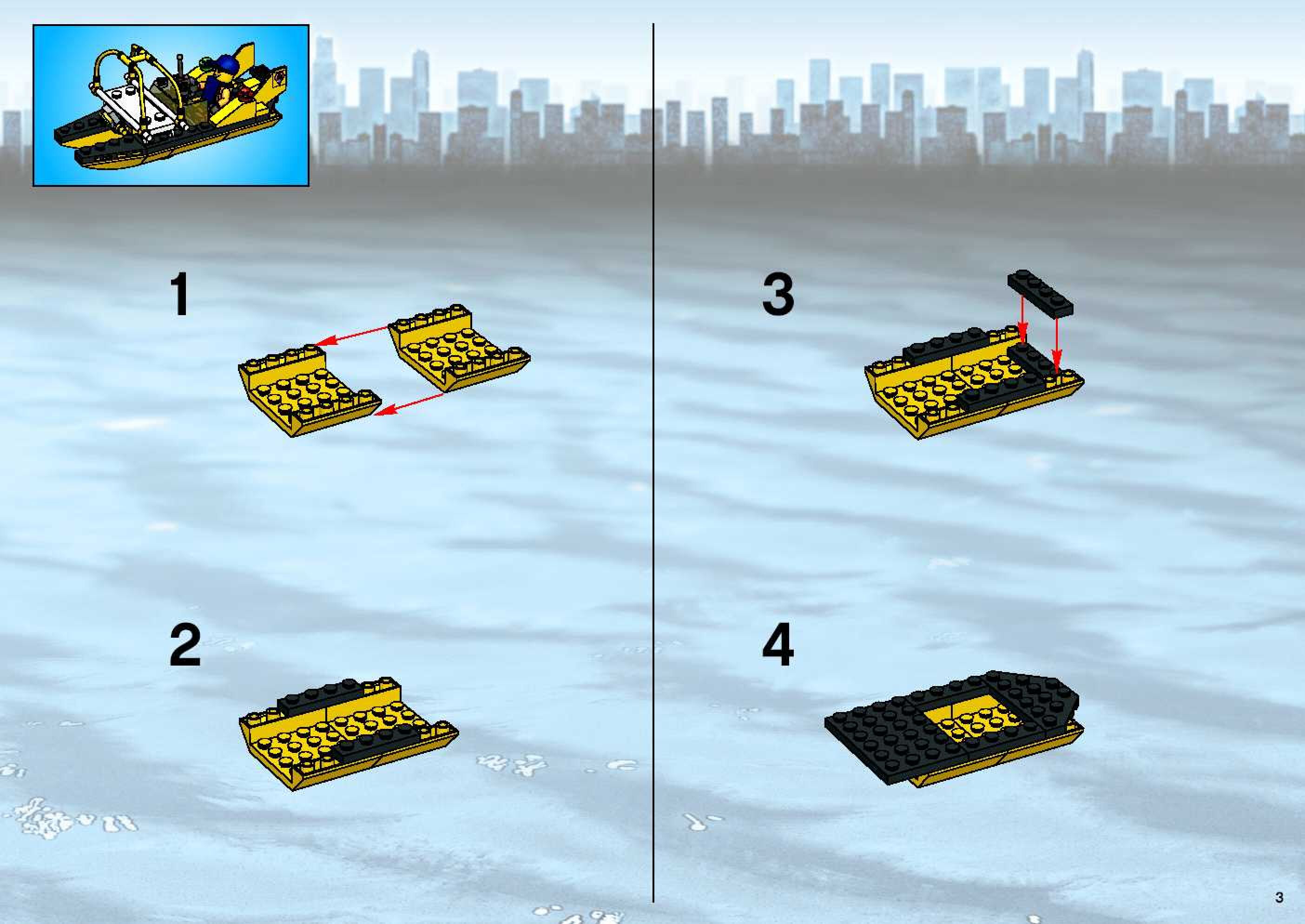 1

2

3

4

3